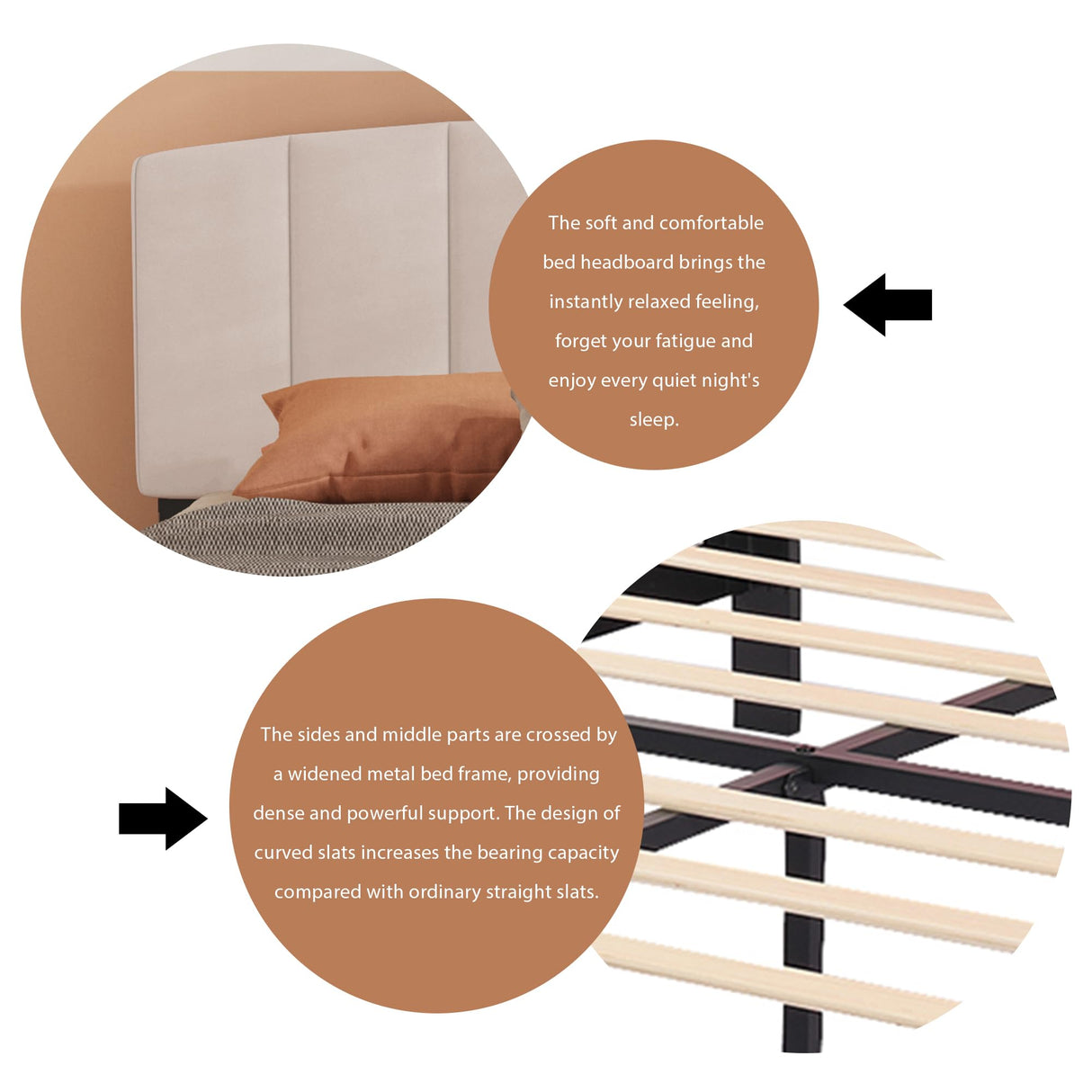 The soft and comfortable bed headboard brings the instantly relaxed feeling, forget your fatigue and enjoy every quiet night's sleep.

The sides and middle parts are crossed by a widened metal bed frame, providing dense and powerful support. The design of curved slats increases the bearing capacity compared with ordinary straight slats.