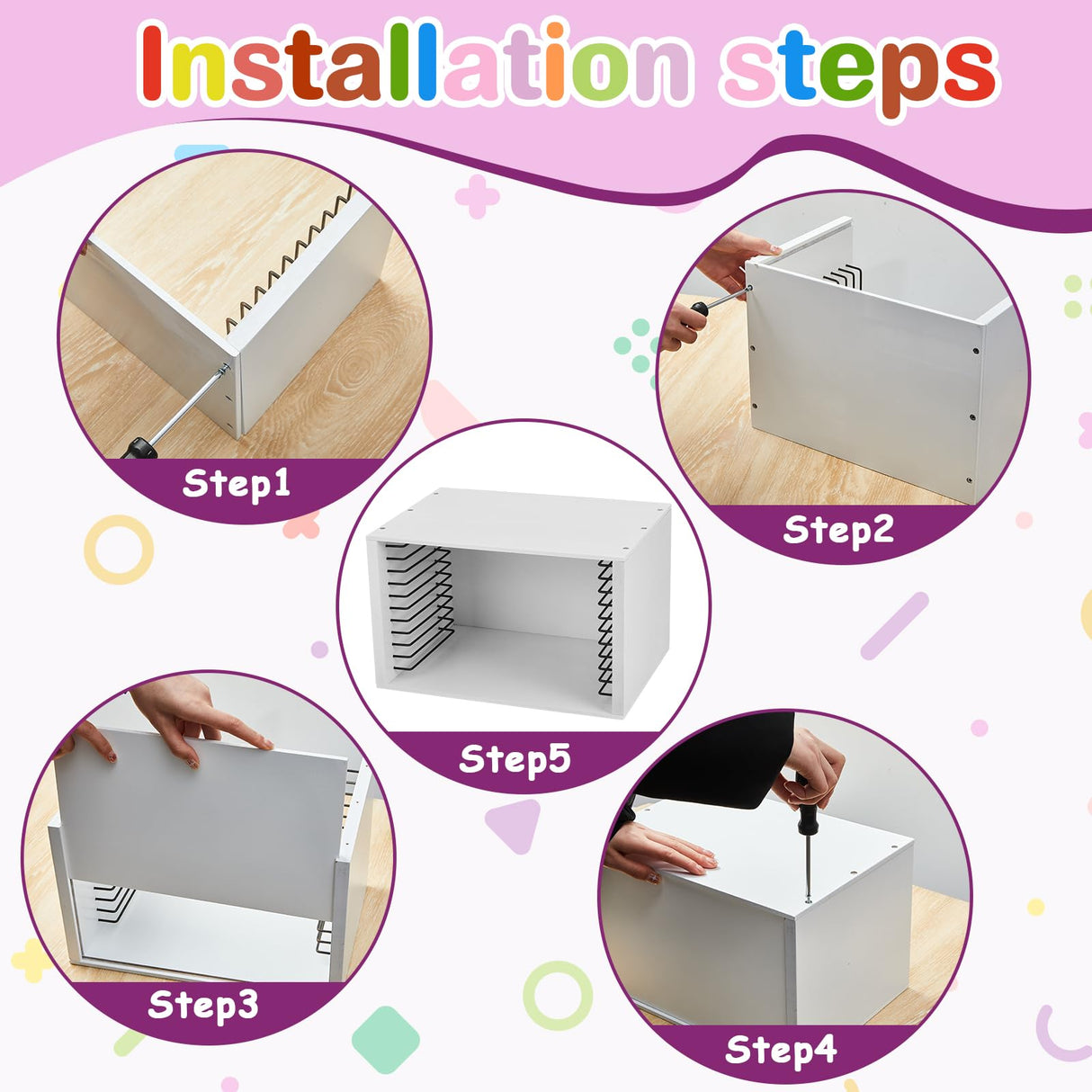 Installation steps

Step1

Step2

Step5

Step3

Step4