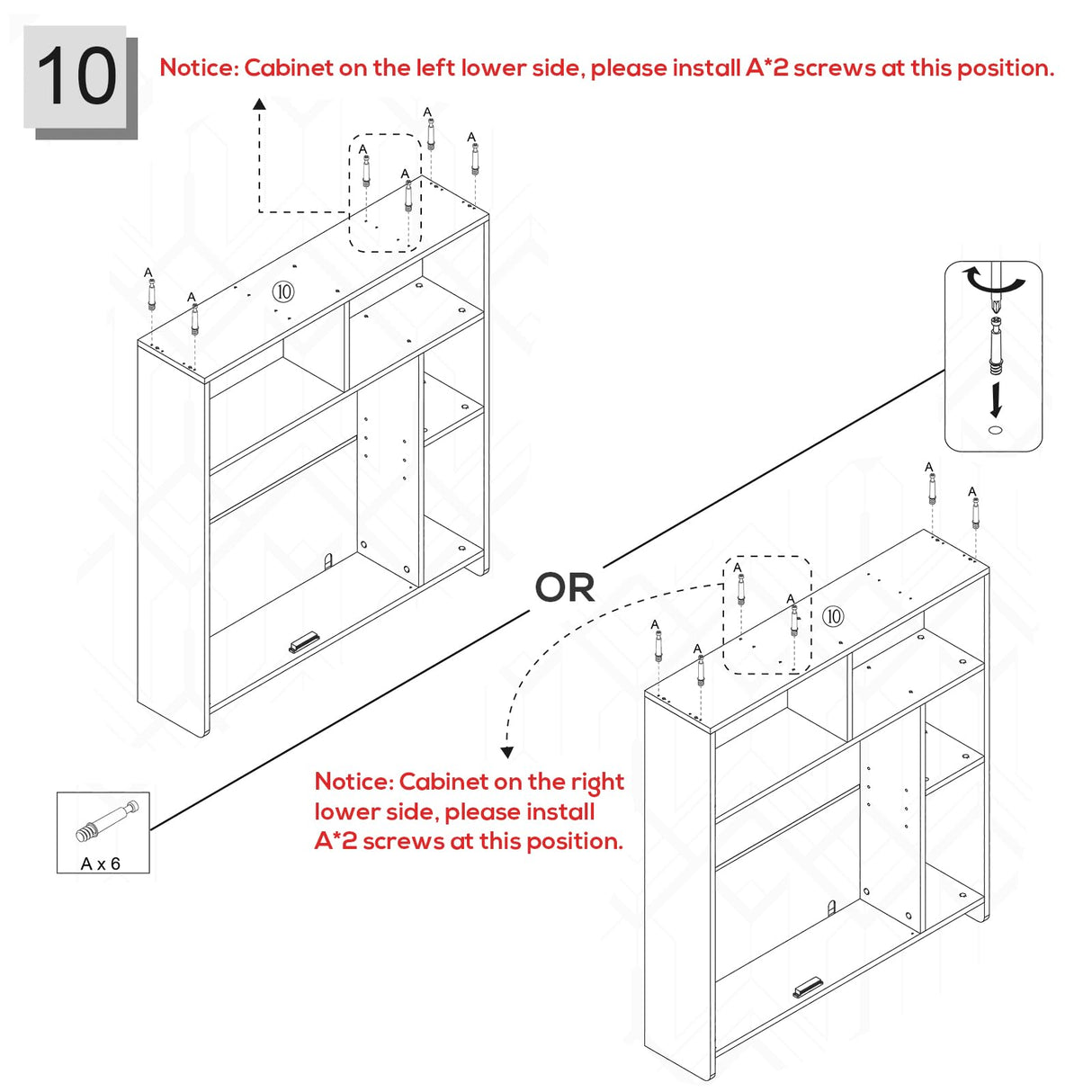 10

Notice: Cabinet on the left lower side, please install A*2 screws at this position.

A
A
A
A
A
A
⑩

OR

A
A
A
A
A
A
⑩

Notice: Cabinet on the right lower side, please install A*2 screws at this position.

A x 6