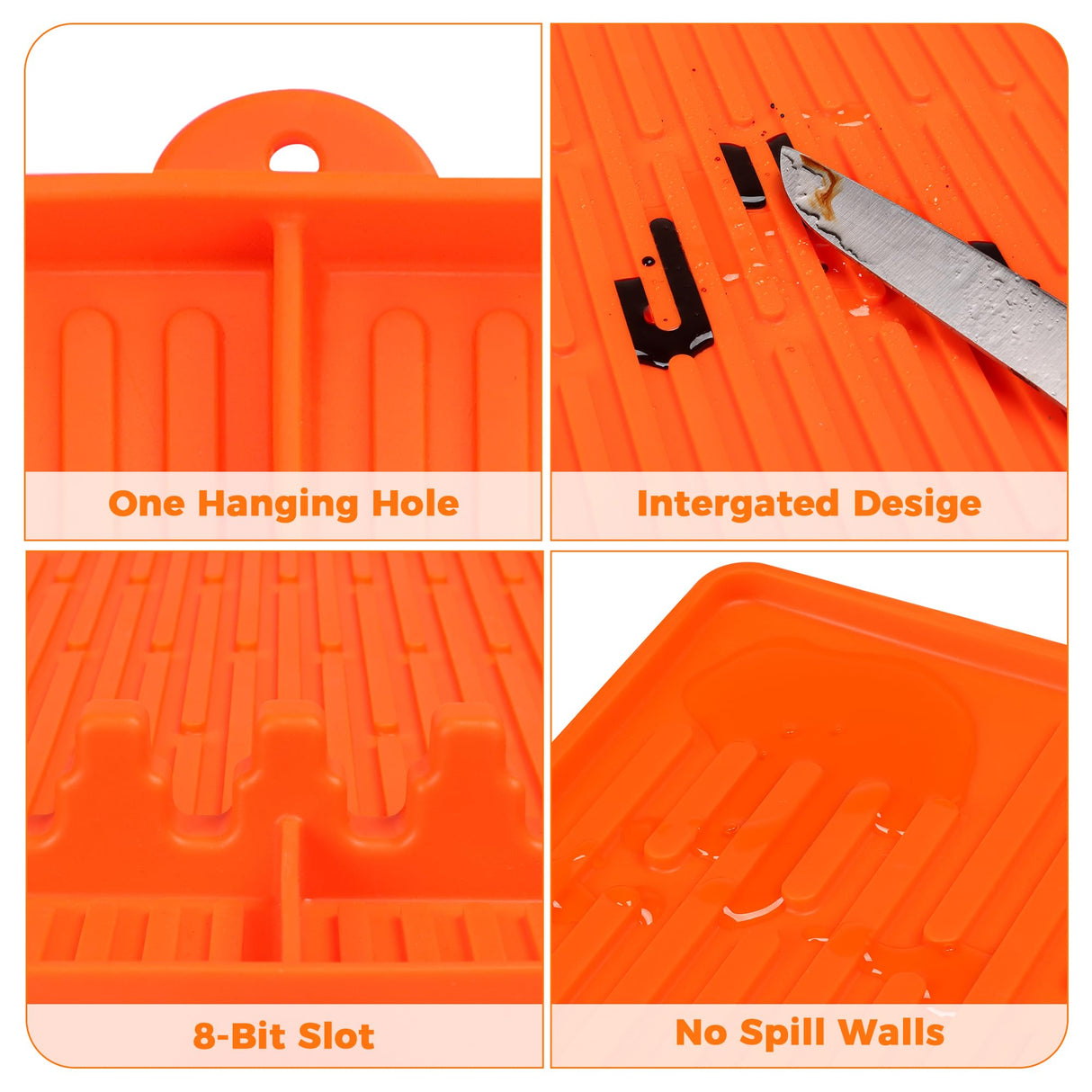 One Hanging Hole

Intergated Desige

8-Bit Slot

No Spill Walls