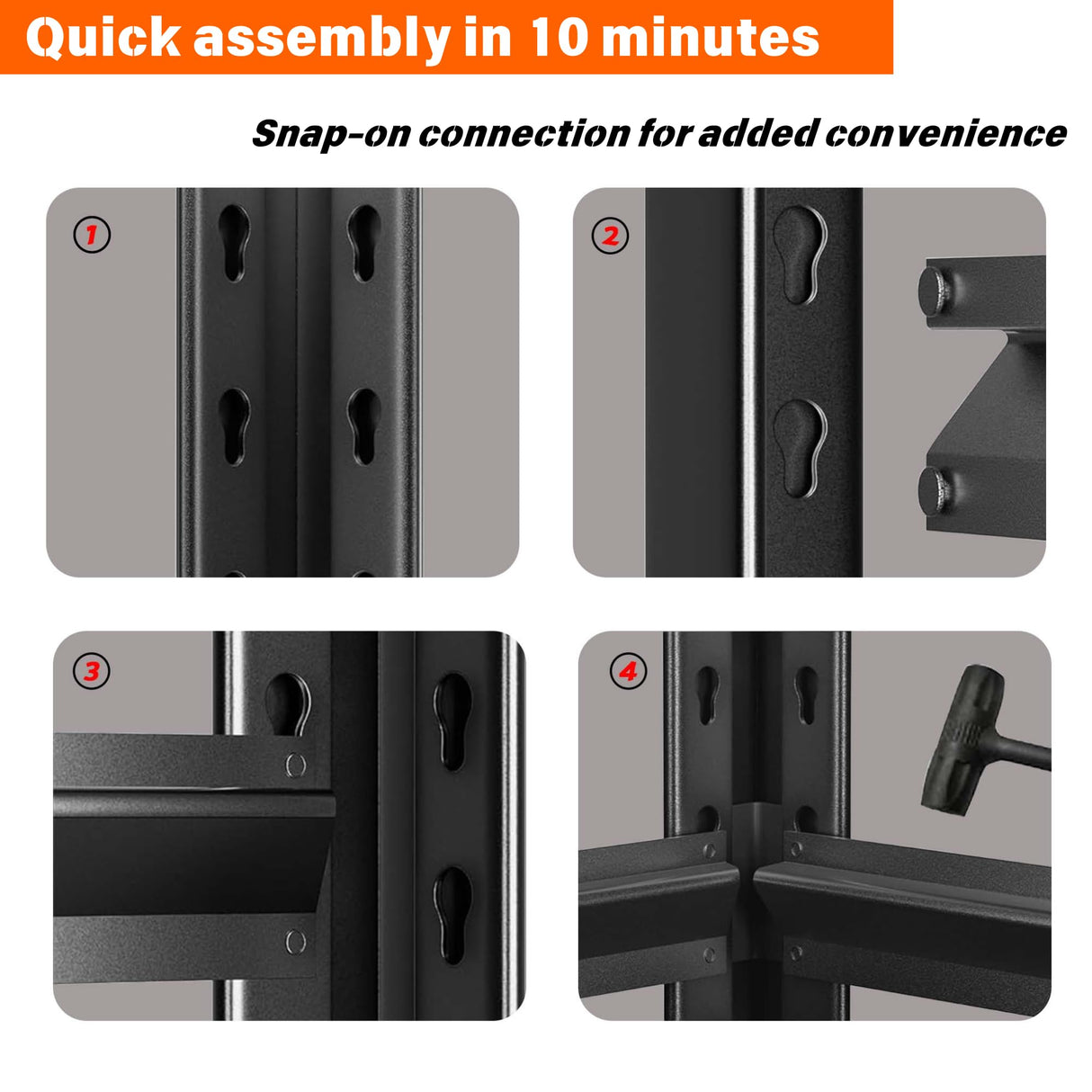 Quick assembly in 10 minutes

Snap-on connection for added convenience

1

2

3

4