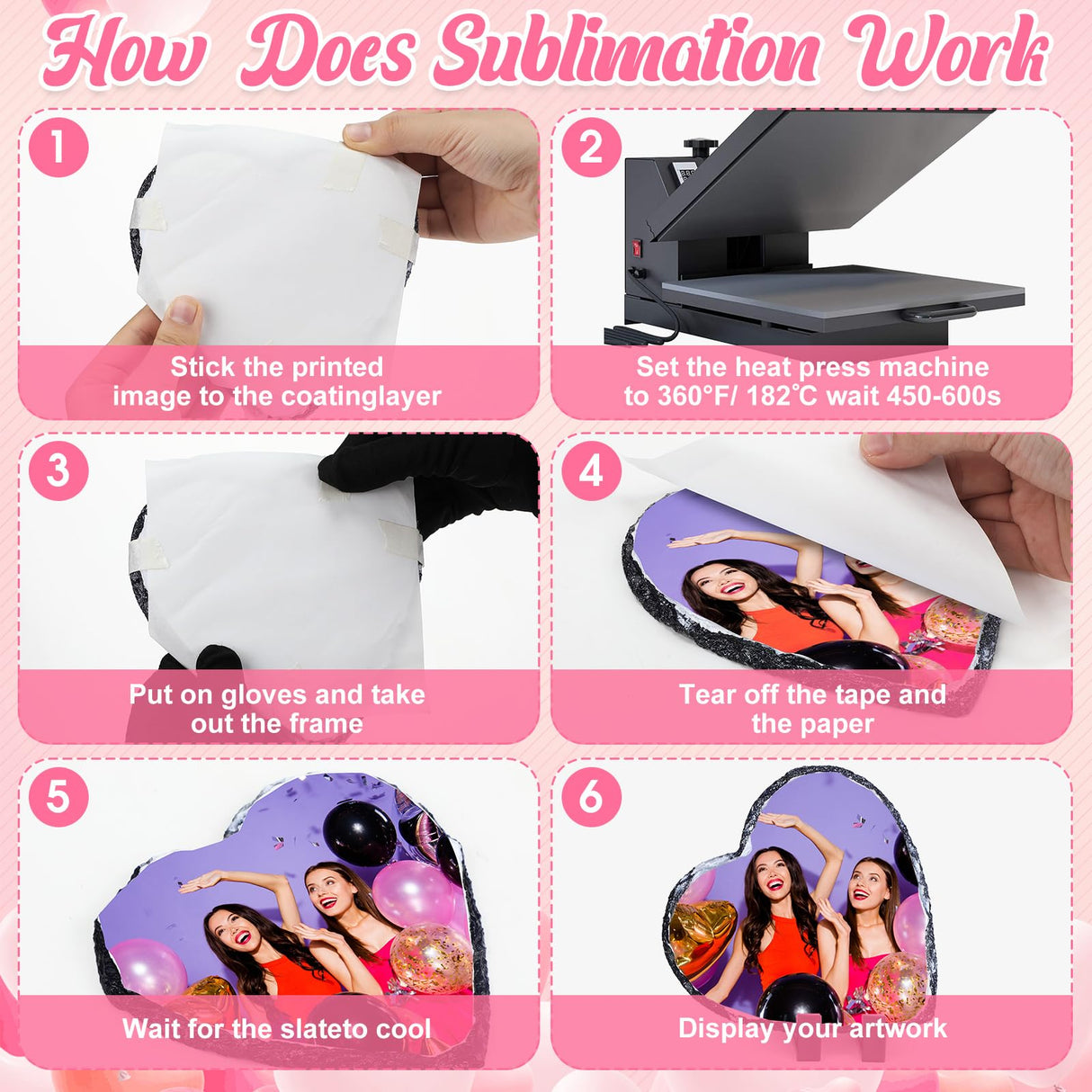 How Does Sublimation Work

1
Stick the printed image to the coatinglayer

2
Set the heat press machine to 360°F/ 182°C wait 450-600s

3
Put on gloves and take out the frame

4
Tear off the tape and the paper

5
Wait for the slateto cool

6
Display your artwork