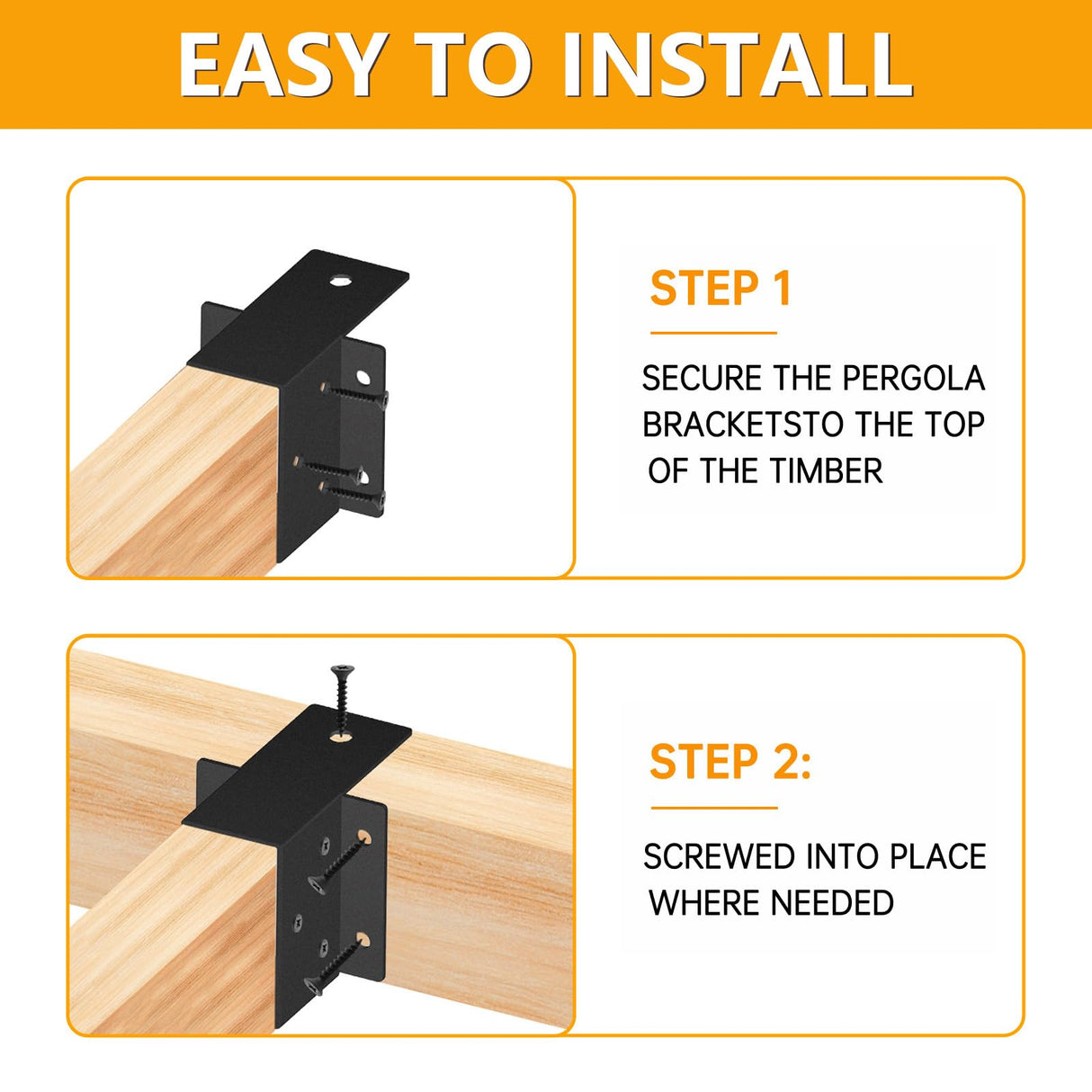 EASY TO INSTALL

STEP 1

SECURE THE PERGOLA BRACKETSTO THE TOP OF THE TIMBER

STEP 2:

SCREWED INTO PLACE WHERE NEEDED