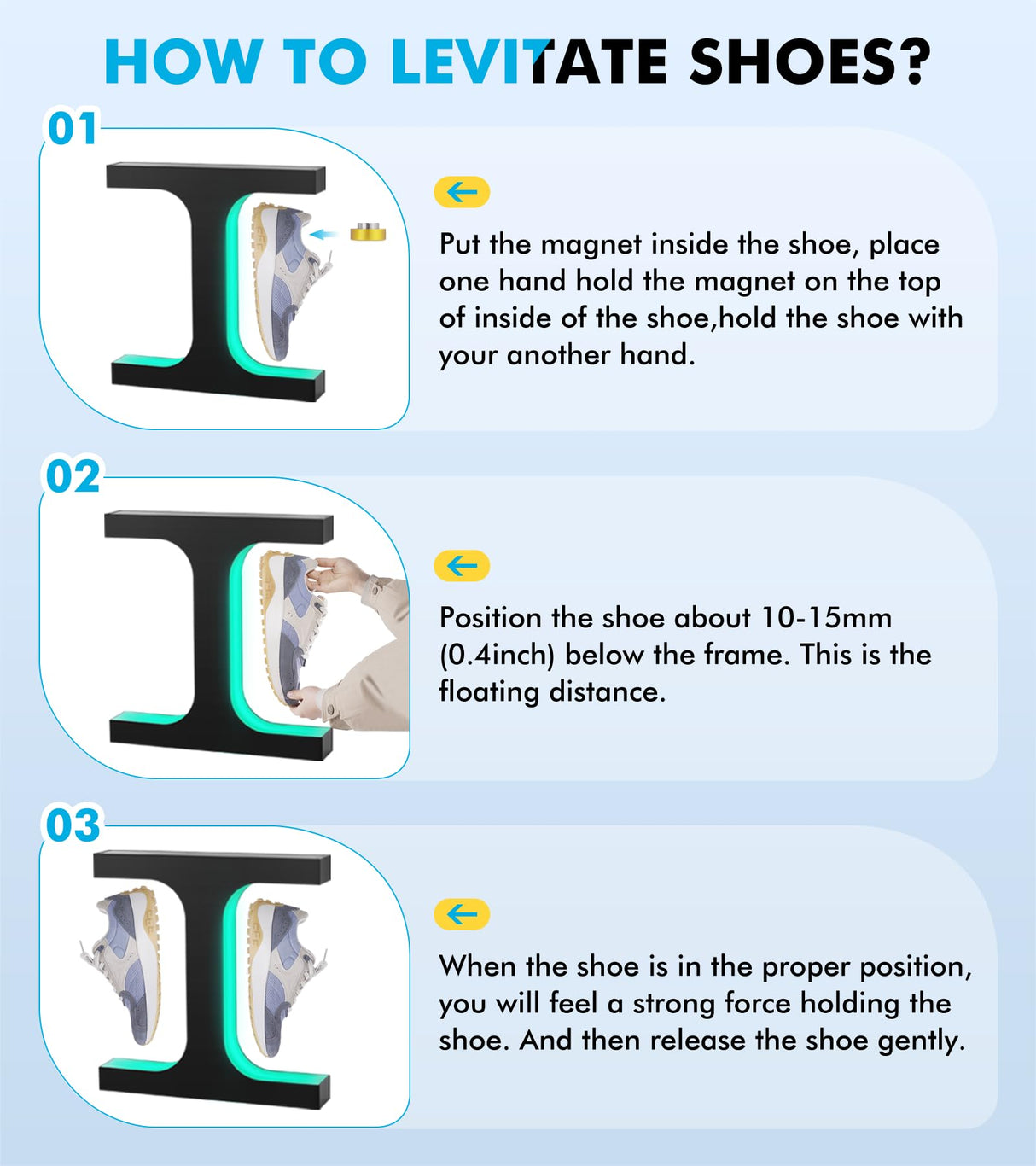 HOW TO LEVITATE SHOES?

01

Put the magnet inside the shoe, place one hand hold the magnet on the top of inside of the shoe,hold the shoe with your another hand.

02

Position the shoe about 10-15mm (0.4inch) below the frame. This is the floating distance.

03

When the shoe is in the proper position, you will feel a strong force holding the shoe. And then release the shoe gently.