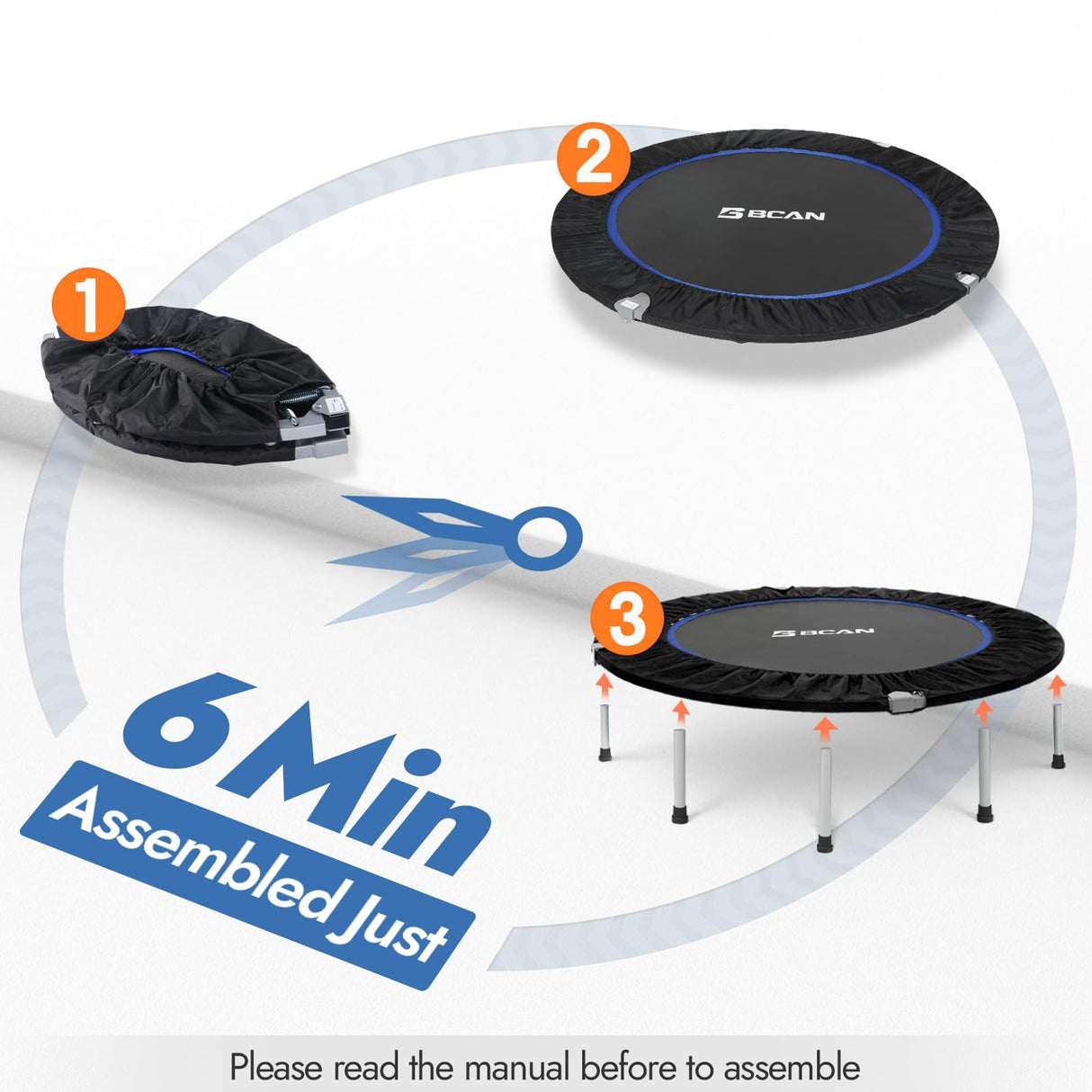 1

2

BCAN

3

BCAN

6 Min

Assembled Just

Please read the manual before to assemble