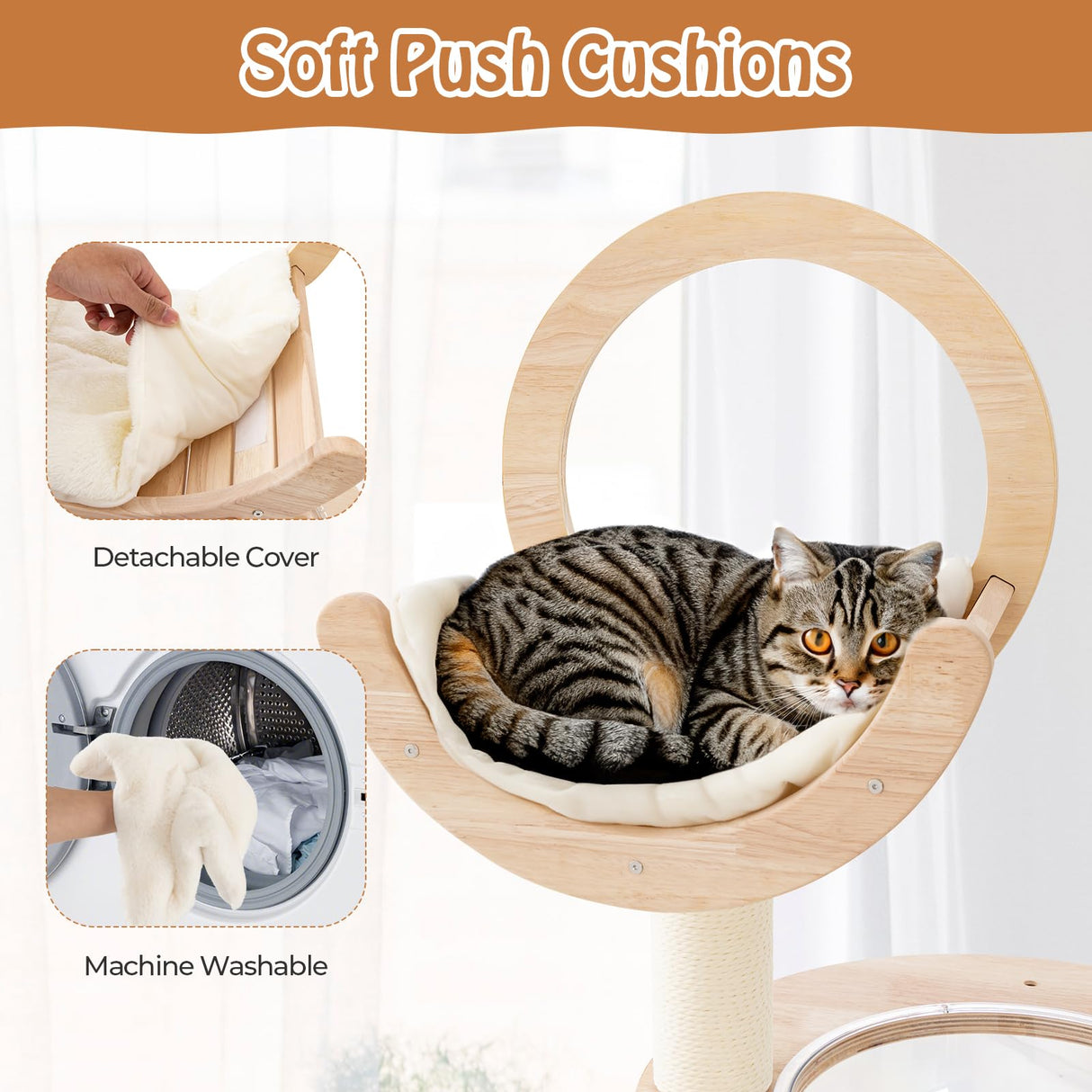 Soft Push Cushions

Detachable Cover

Machine Washable