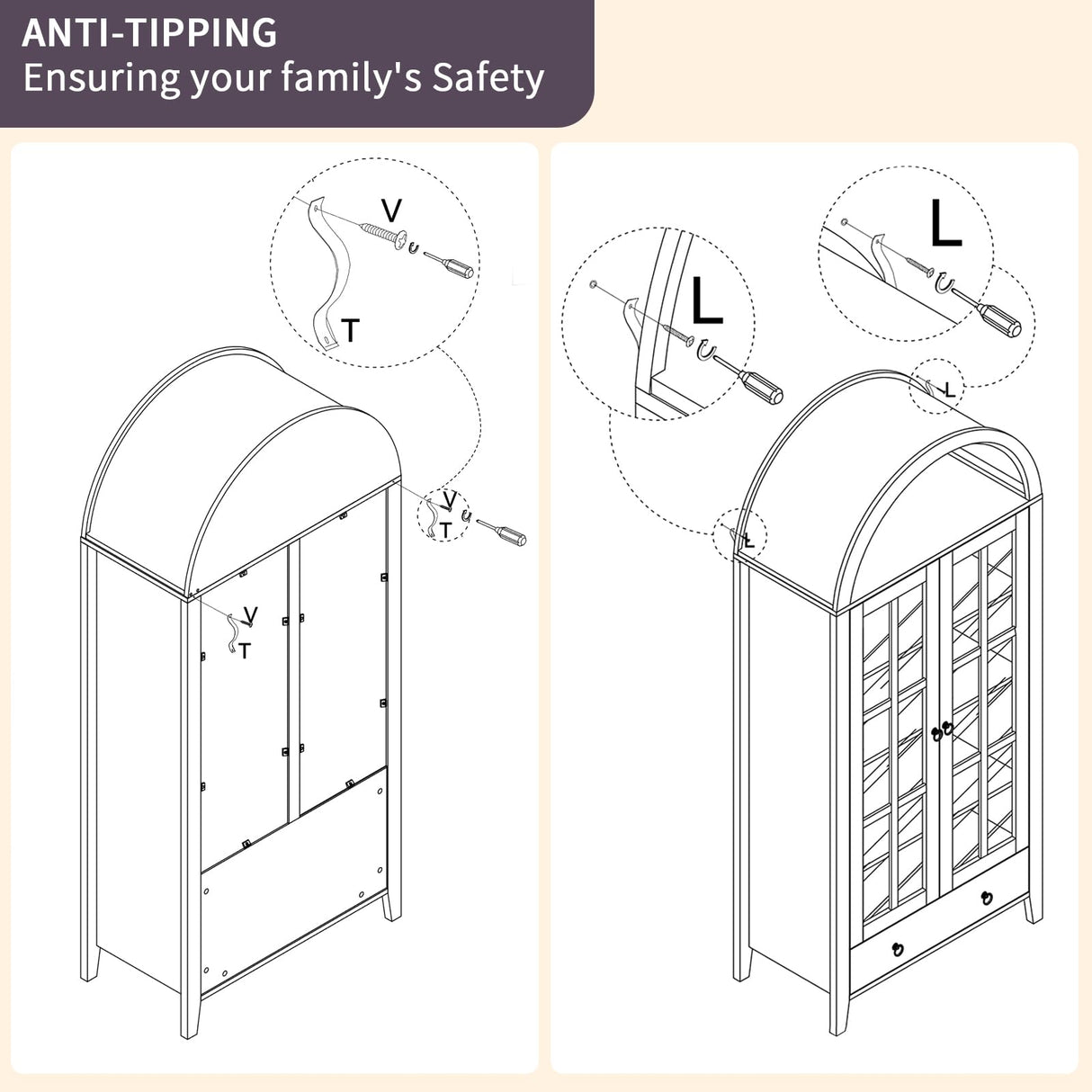 ANTI-TIPPING
Ensuring your family's Safety

V
T
V
T
V
T

L
L
L
L