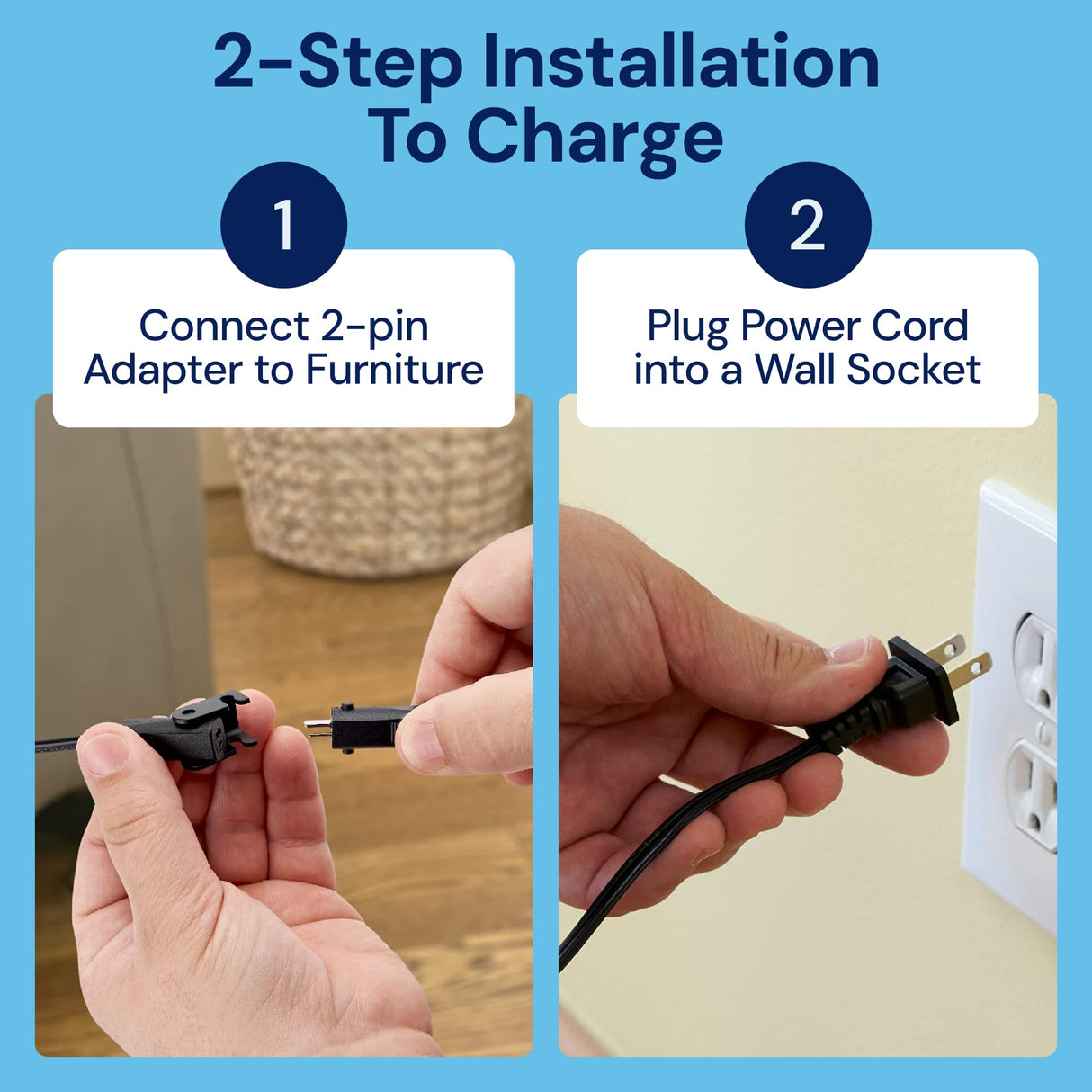 2-Step Installation To Charge

1

Connect 2-pin Adapter to Furniture

2

Plug Power Cord into a Wall Socket