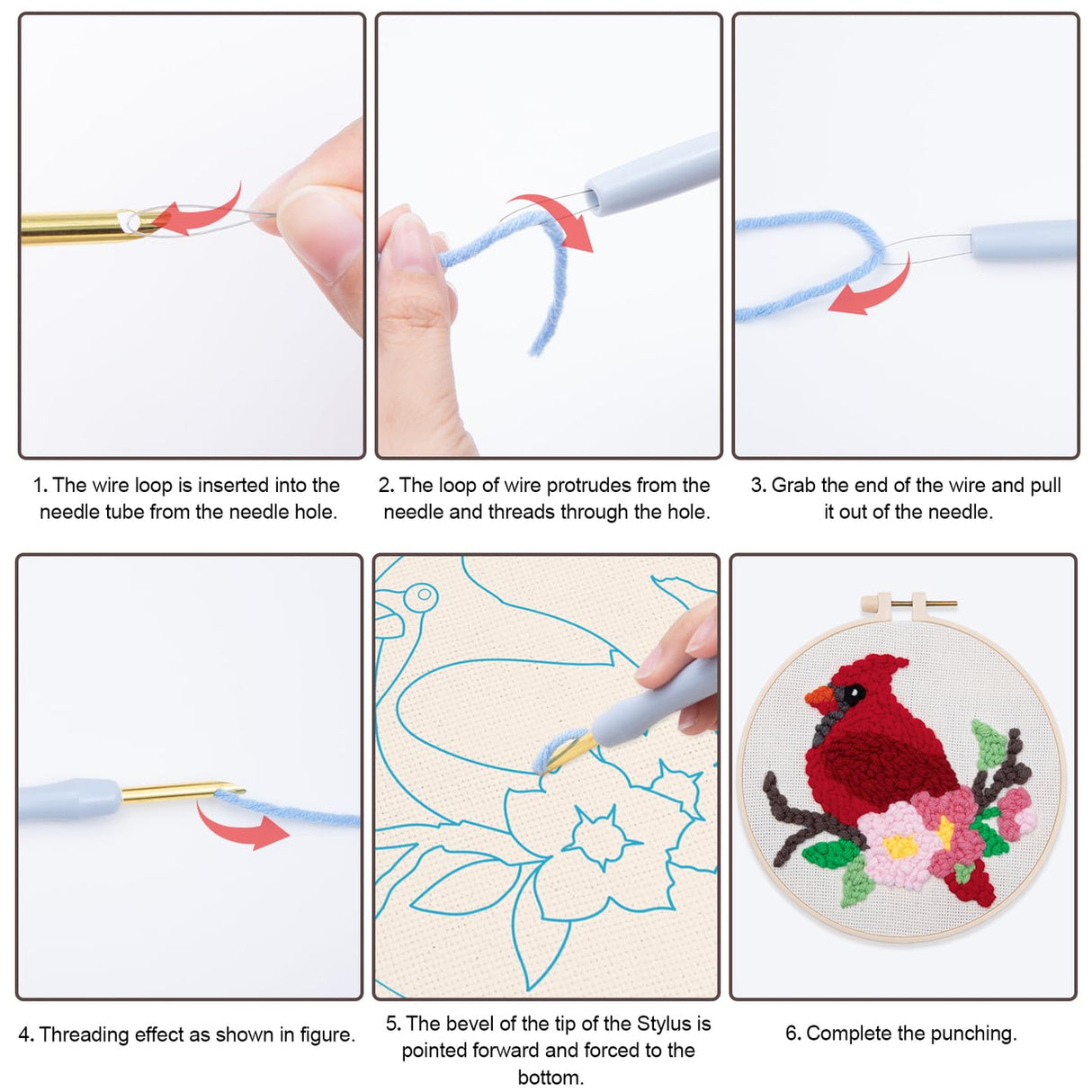 1. The wire loop is inserted into the needle tube from the needle hole.

2. The loop of wire protrudes from the needle and threads through the hole.

3. Grab the end of the wire and pull it out of the needle.

4. Threading effect as shown in figure.

5. The bevel of the tip of the Stylus is pointed forward and forced to the bottom.

6. Complete the punching.