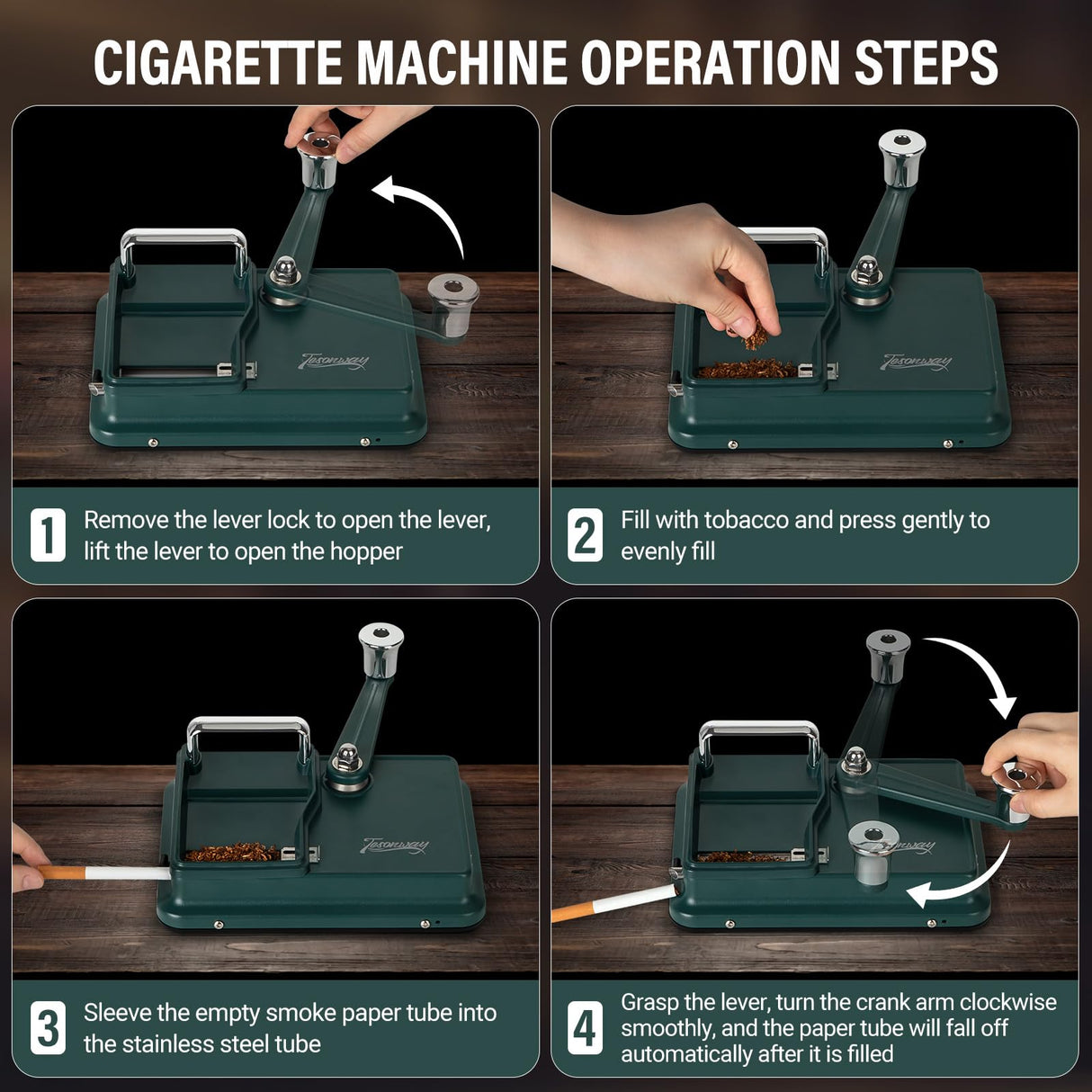 CIGARETTE MACHINE OPERATION STEPS

Tesonway

1 Remove the lever lock to open the lever, lift the lever to open the hopper

Tesonway

2 Fill with tobacco and press gently to evenly fill

Tesonway

3 Sleeve the empty smoke paper tube into the stainless steel tube

Tesonway

4 Grasp the lever, turn the crank arm clockwise smoothly, and the paper tube will fall off automatically after it is filled