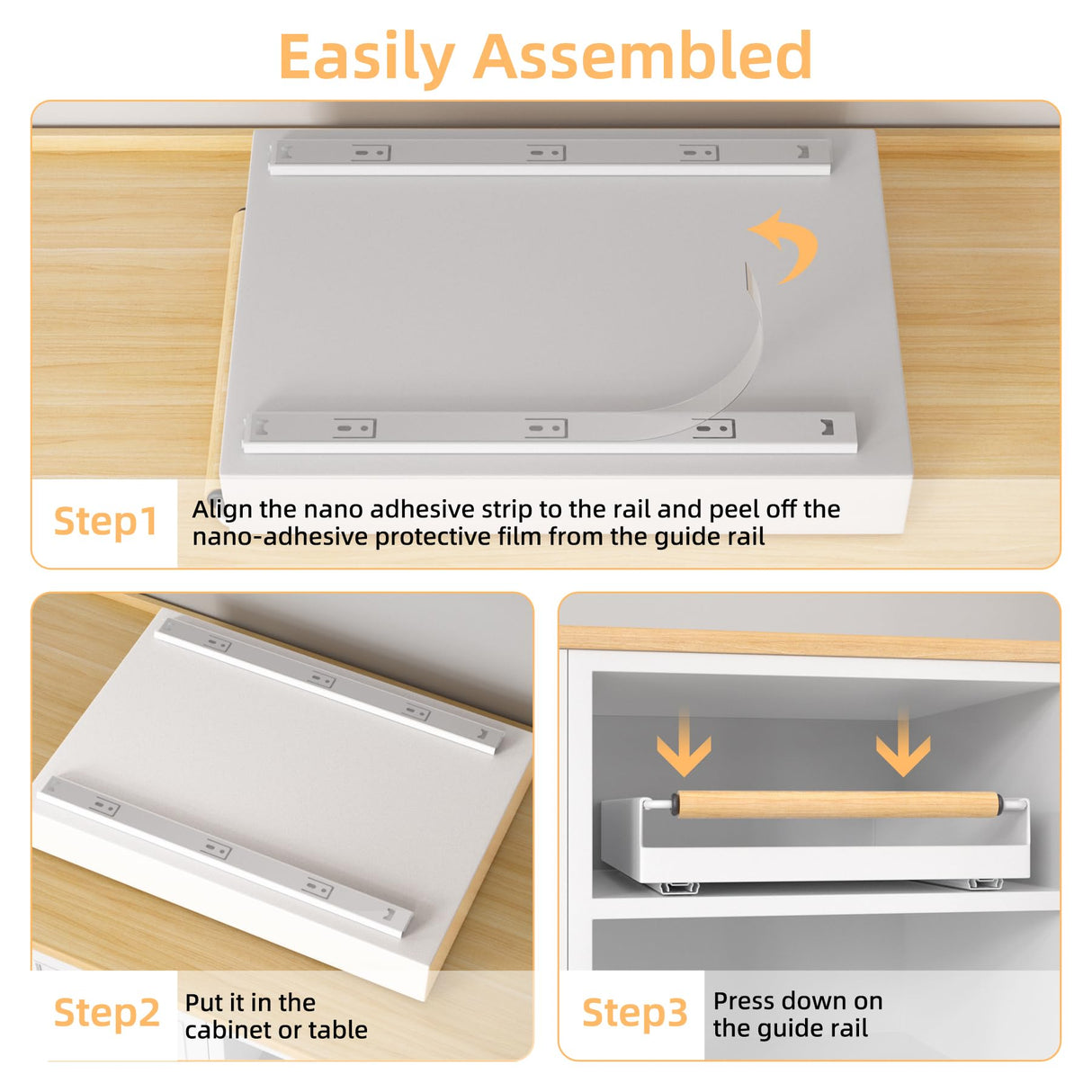 Easily Assembled

Step1
Align the nano adhesive strip to the rail and peel off the nano-adhesive protective film from the guide rail

Step2
Put it in the cabinet or table

Step3
Press down on the guide rail