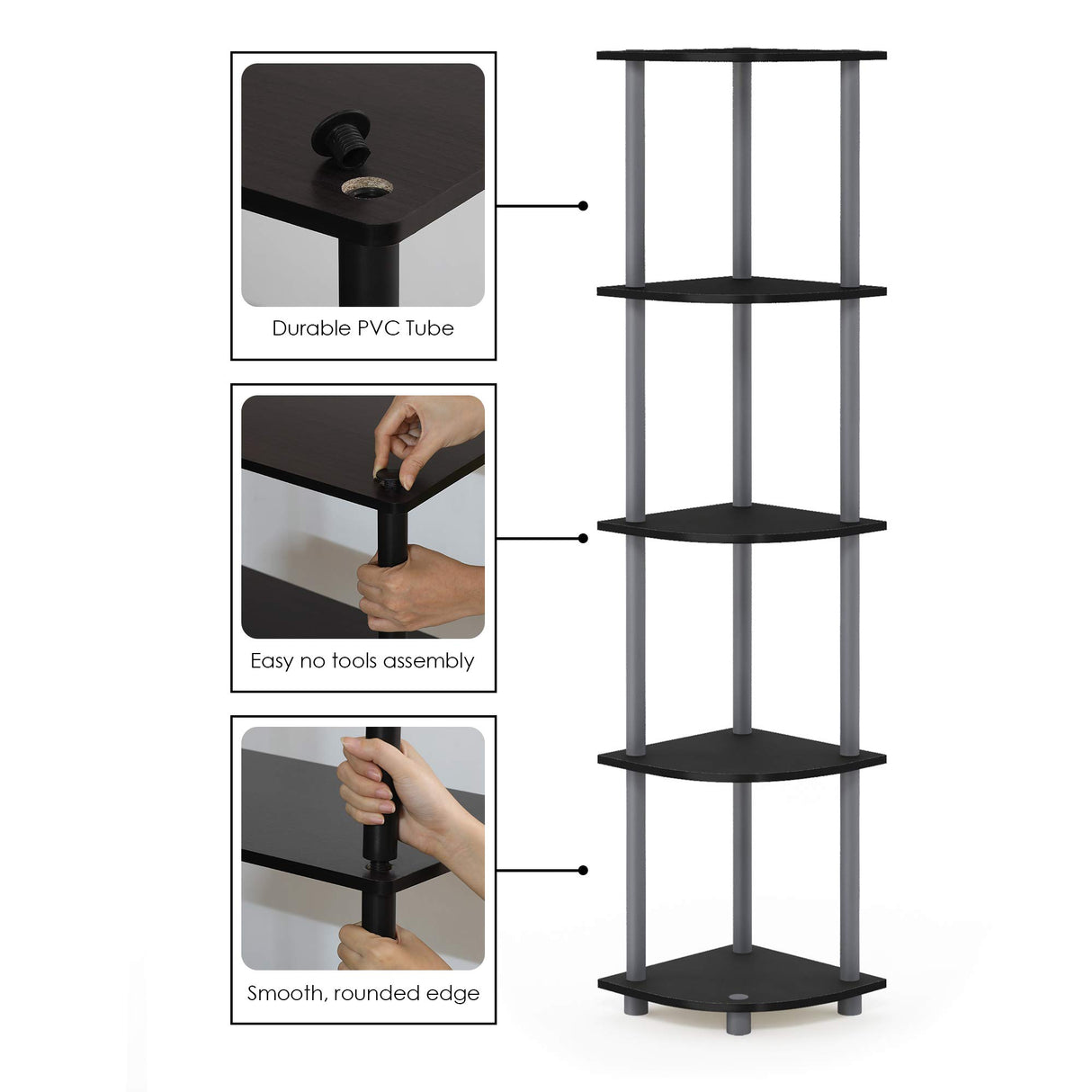 Durable PVC Tube

Easy no tools assembly

Smooth, rounded edge