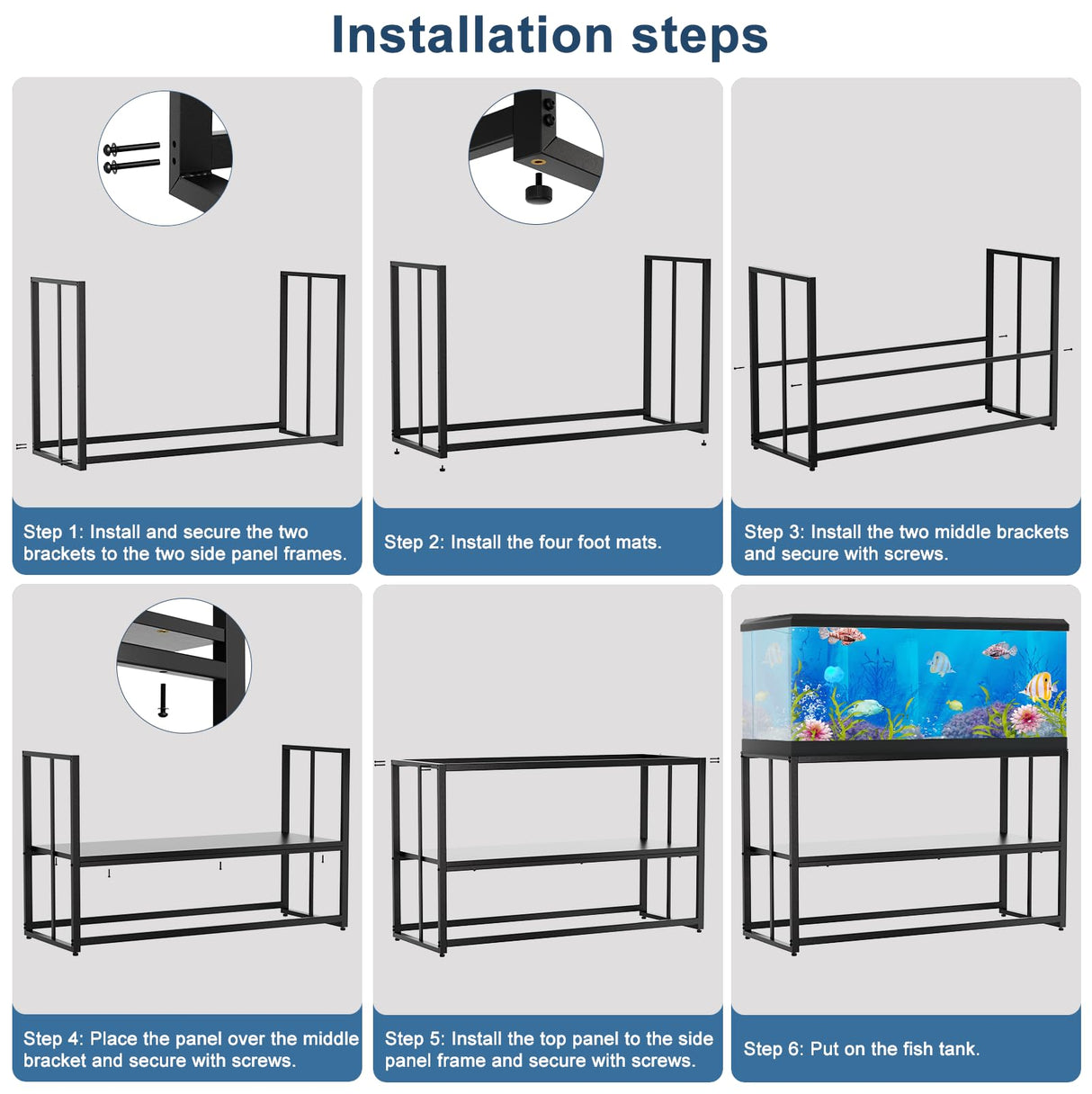 Installation steps

Step 1: Install and secure the two brackets to the two side panel frames.

Step 2: Install the four foot mats.

Step 3: Install the two middle brackets and secure with screws.

Step 4: Place the panel over the middle bracket and secure with screws.

Step 5: Install the top panel to the side panel frame and secure with screws.

Step 6: Put on the fish tank.