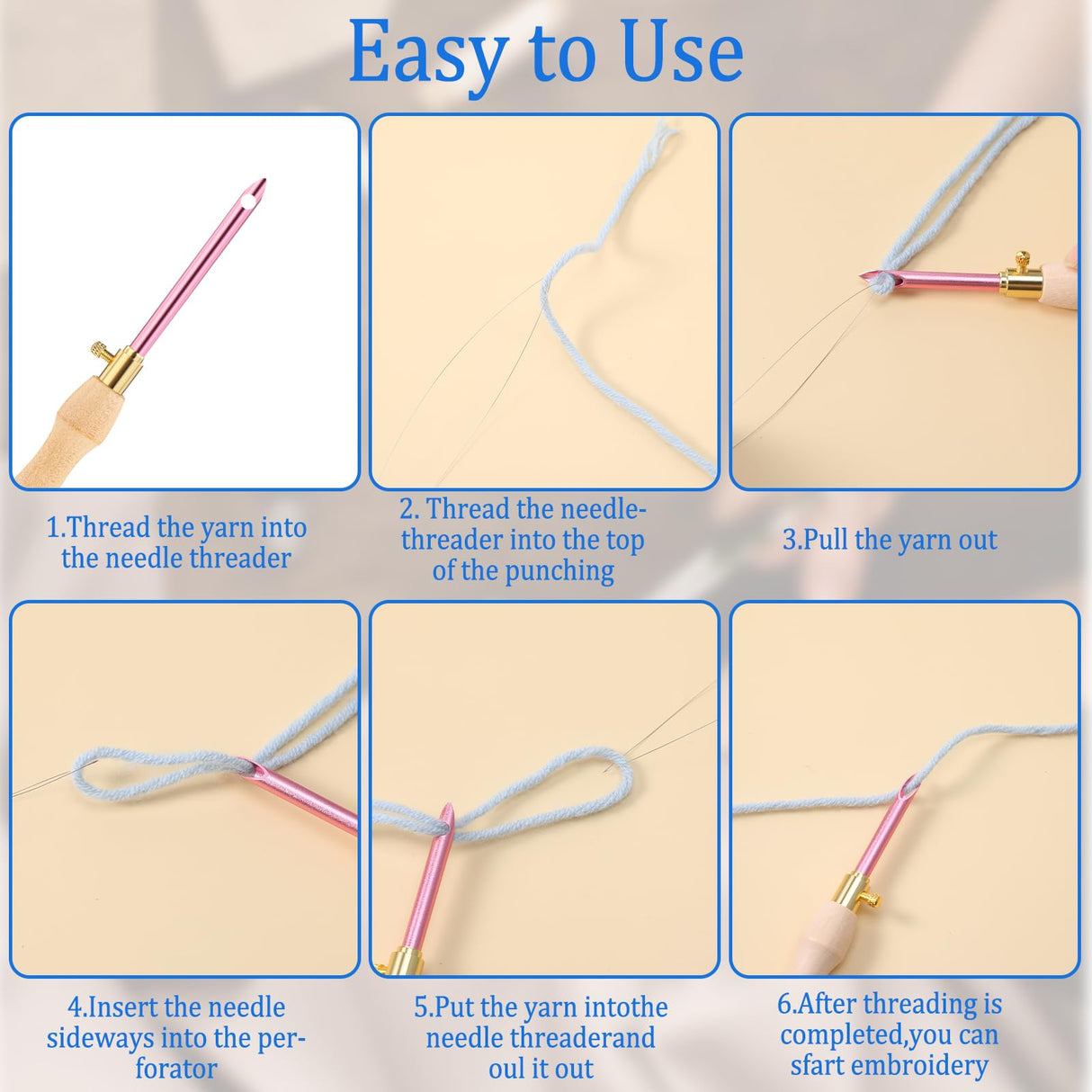 Easy to Use

1.Thread the yarn into the needle threader

2. Thread the needle-threader into the top of the punching

3.Pull the yarn out

4.Insert the needle sideways into the perforator

5.Put the yarn intothe needle threaderand oul it out

6.After threading is completed,you can sfart embroidery