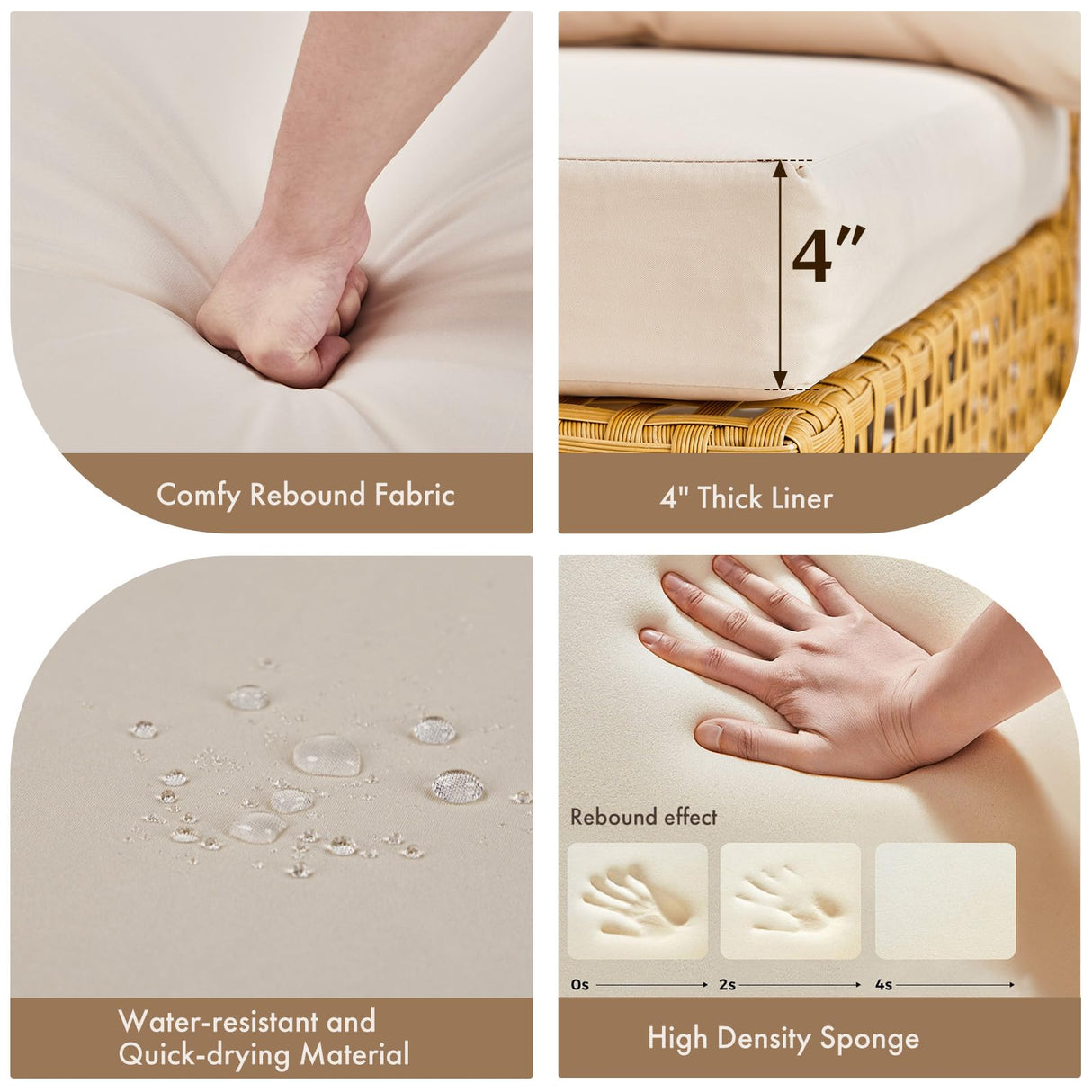 Comfy Rebound Fabric

4"

4" Thick Liner

Water-resistant and Quick-drying Material

Rebound effect

0s

2s

4s

High Density Sponge