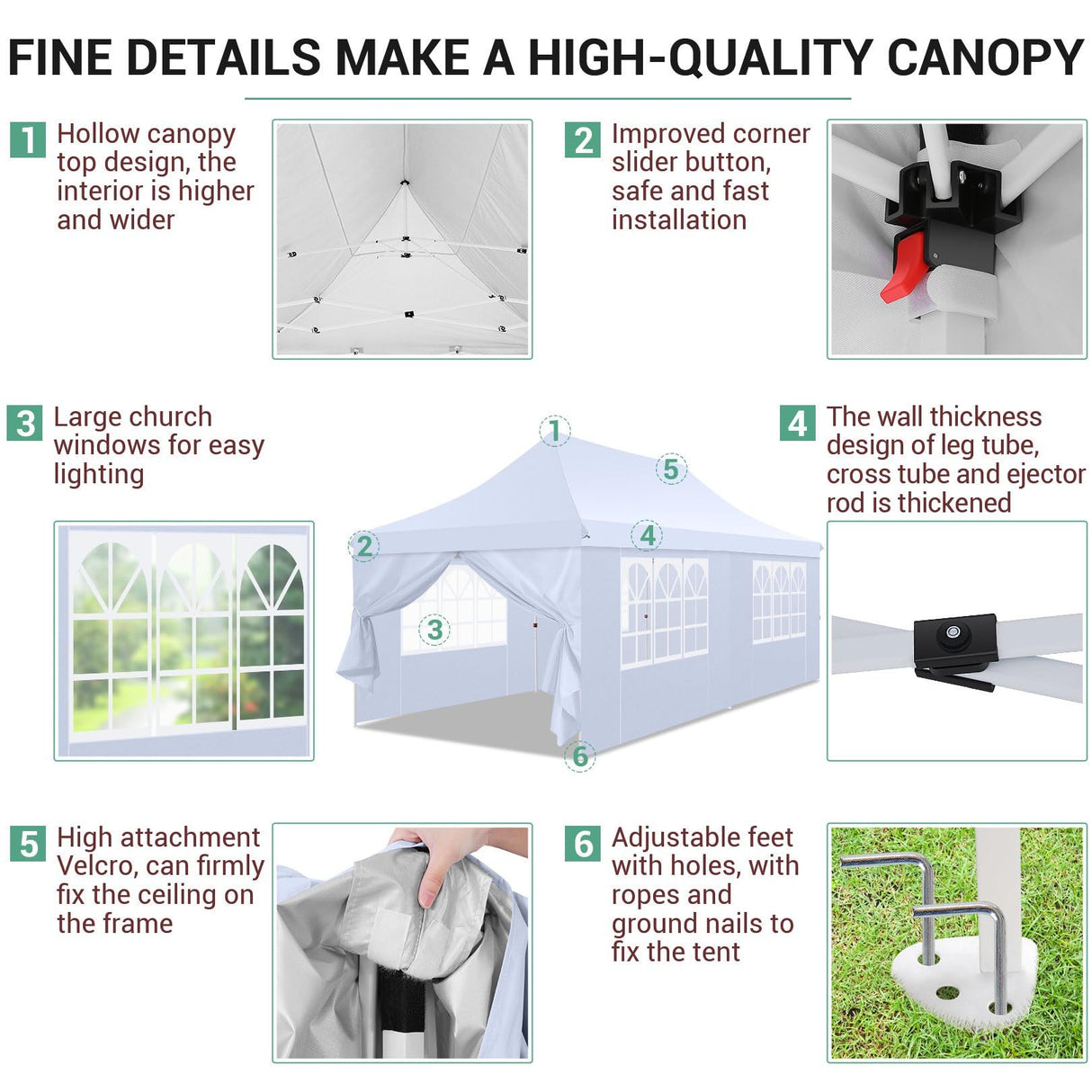 FINE DETAILS MAKE A HIGH-QUALITY CANOPY

1 Hollow canopy top design, the interior is higher and wider

2 Improved corner slider button, safe and fast installation

3 Large church windows for easy lighting

1

5

2

4

3

6

4 The wall thickness design of leg tube, cross tube and ejector rod is thickened

5 High attachment Velcro, can firmly fix the ceiling on the frame

6 Adjustable feet with holes, with ropes and ground nails to fix the tent