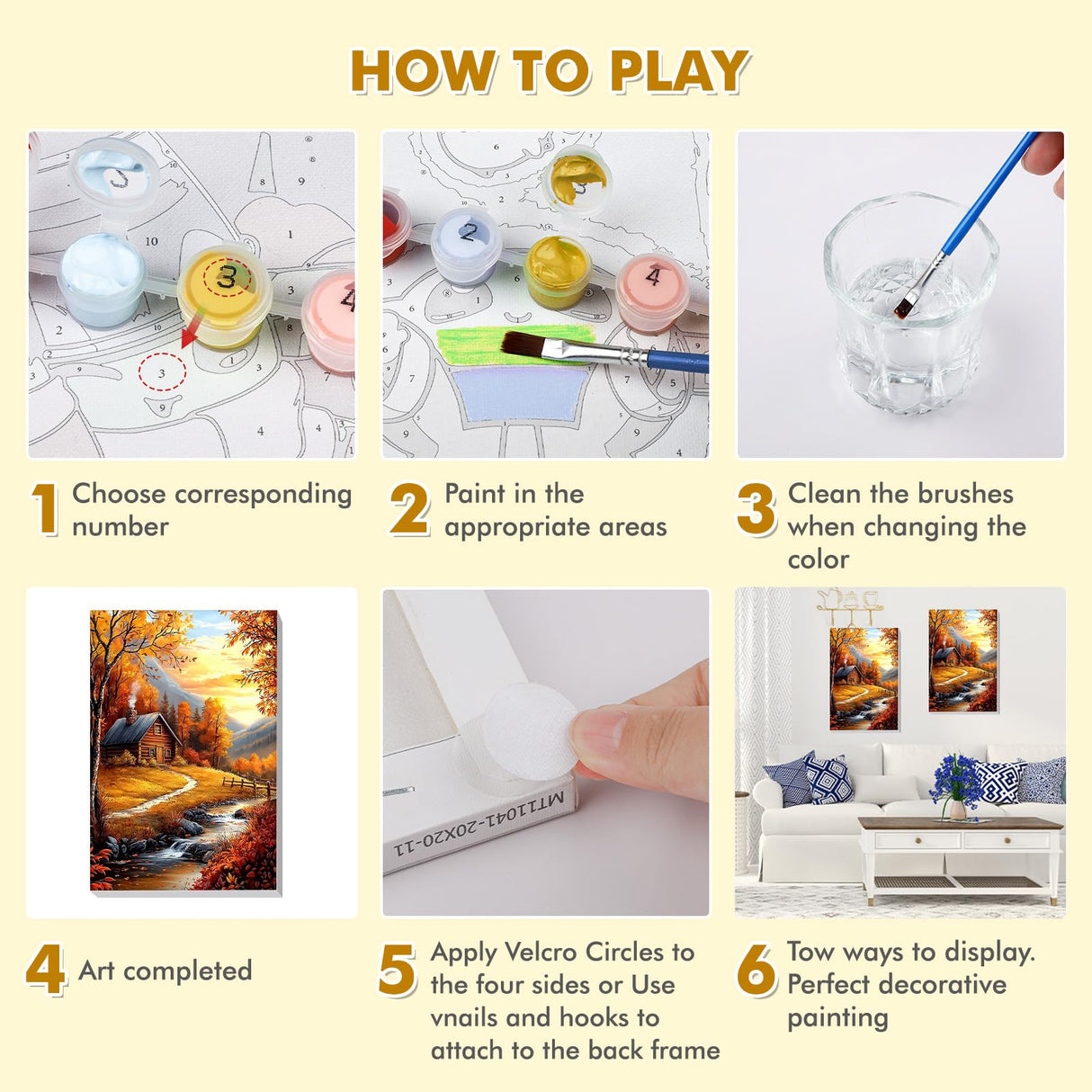 HOW TO PLAY

1 Choose corresponding number

2 Paint in the appropriate areas

3 Clean the brushes when changing the color

MT11041-20X20-11

4 Art completed

5 Apply Velcro Circles to the four sides or Use vnails and hooks to attach to the back frame

6 Tow ways to display. Perfect decorative painting