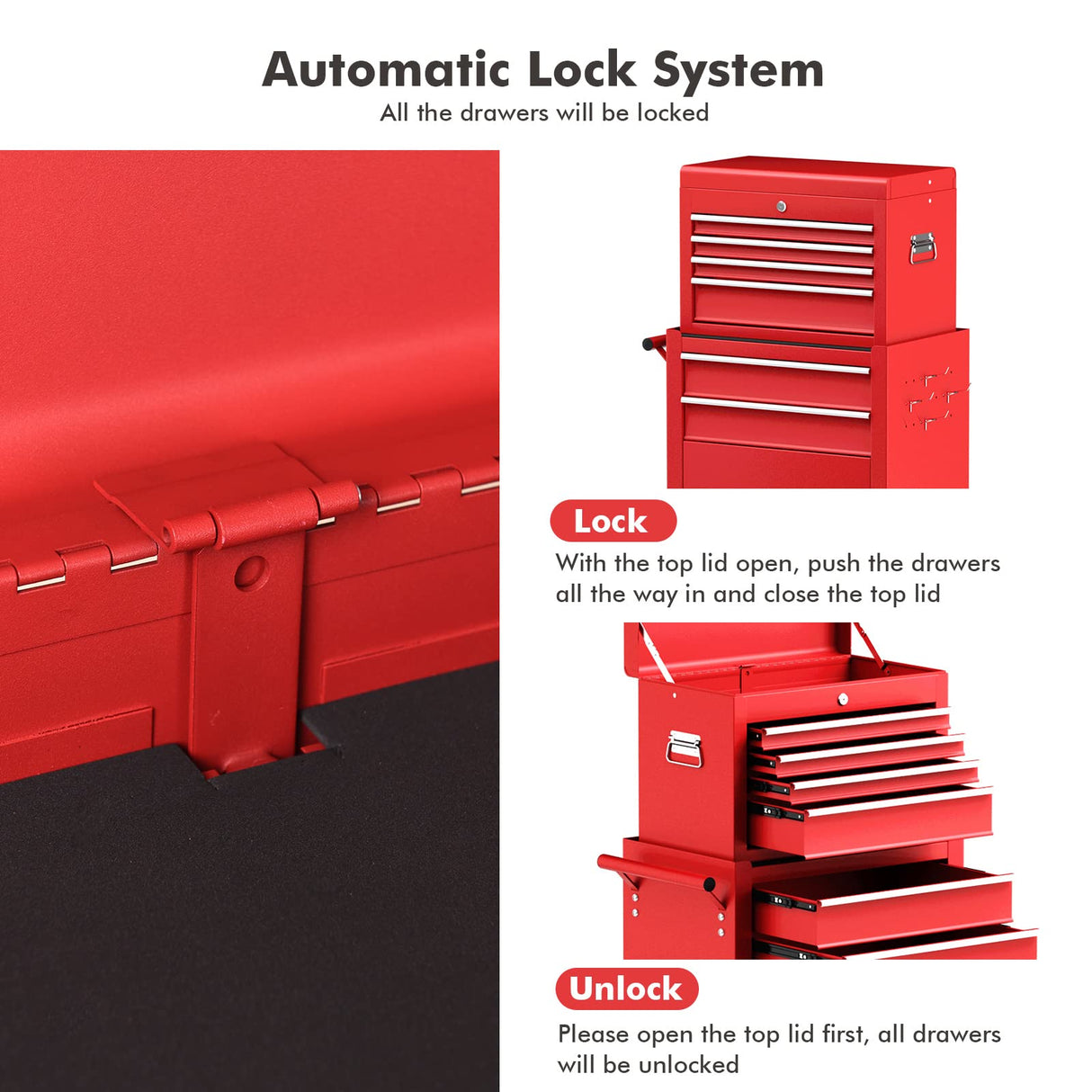 Automatic Lock System
All the drawers will be locked

Lock
With the top lid open, push the drawers all the way in and close the top lid

Unlock
Please open the top lid first, all drawers will be unlocked