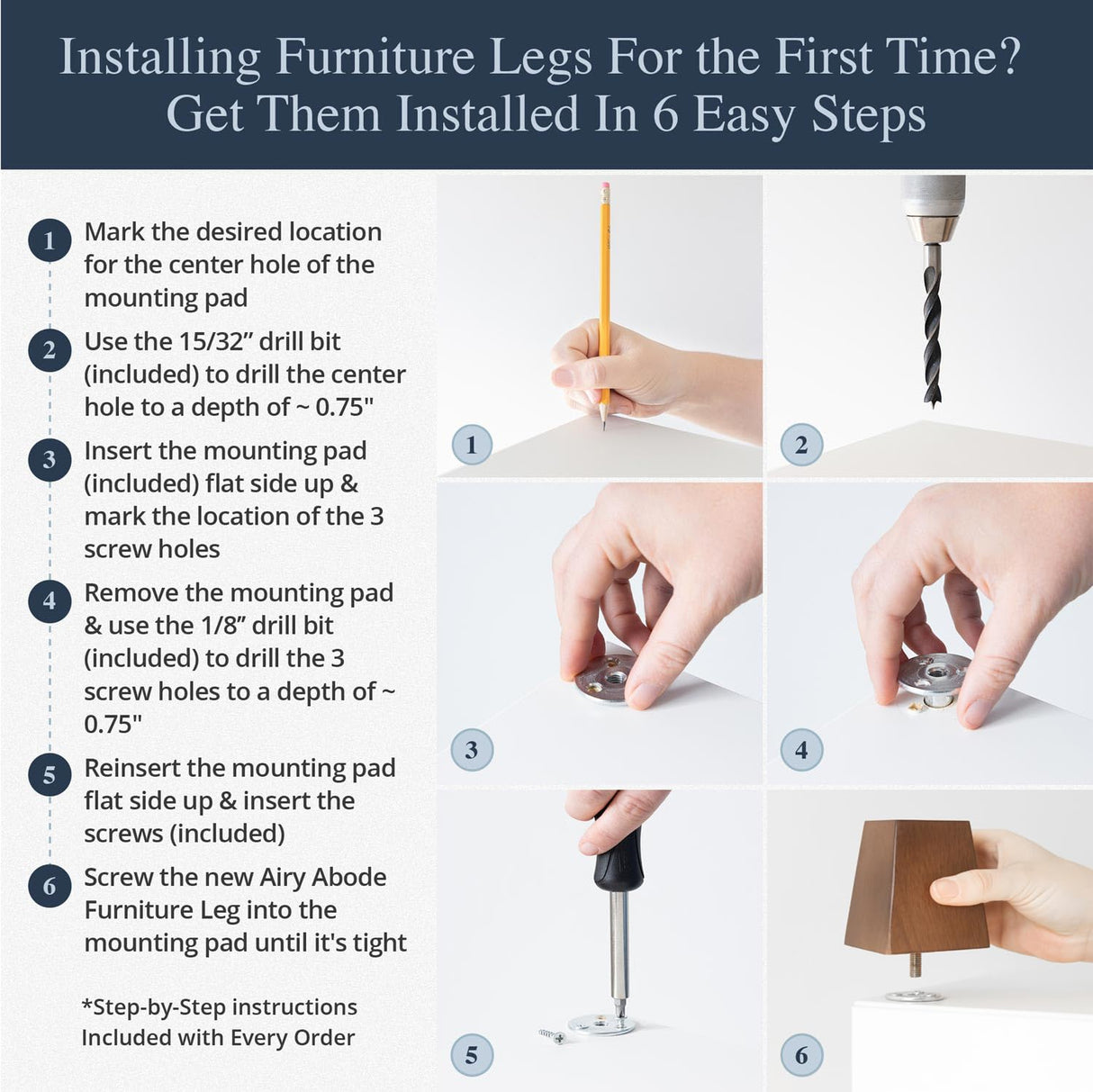 Installing Furniture Legs For the First Time?
Get Them Installed In 6 Easy Steps

1 Mark the desired location for the center hole of the mounting pad

2 Use the 15/32” drill bit (included) to drill the center hole to a depth of ~ 0.75"

3 Insert the mounting pad (included) flat side up & mark the location of the 3 screw holes

4 Remove the mounting pad & use the 1/8” drill bit (included) to drill the 3 screw holes to a depth of ~ 0.75"

5 Reinsert the mounting pad flat side up & insert the screws (included)

6 Screw the new Airy Abode Furniture Leg into the mounting pad until it's tight

*Step-by-Step instructions Included with Every Order

1

2

3

4

5

6