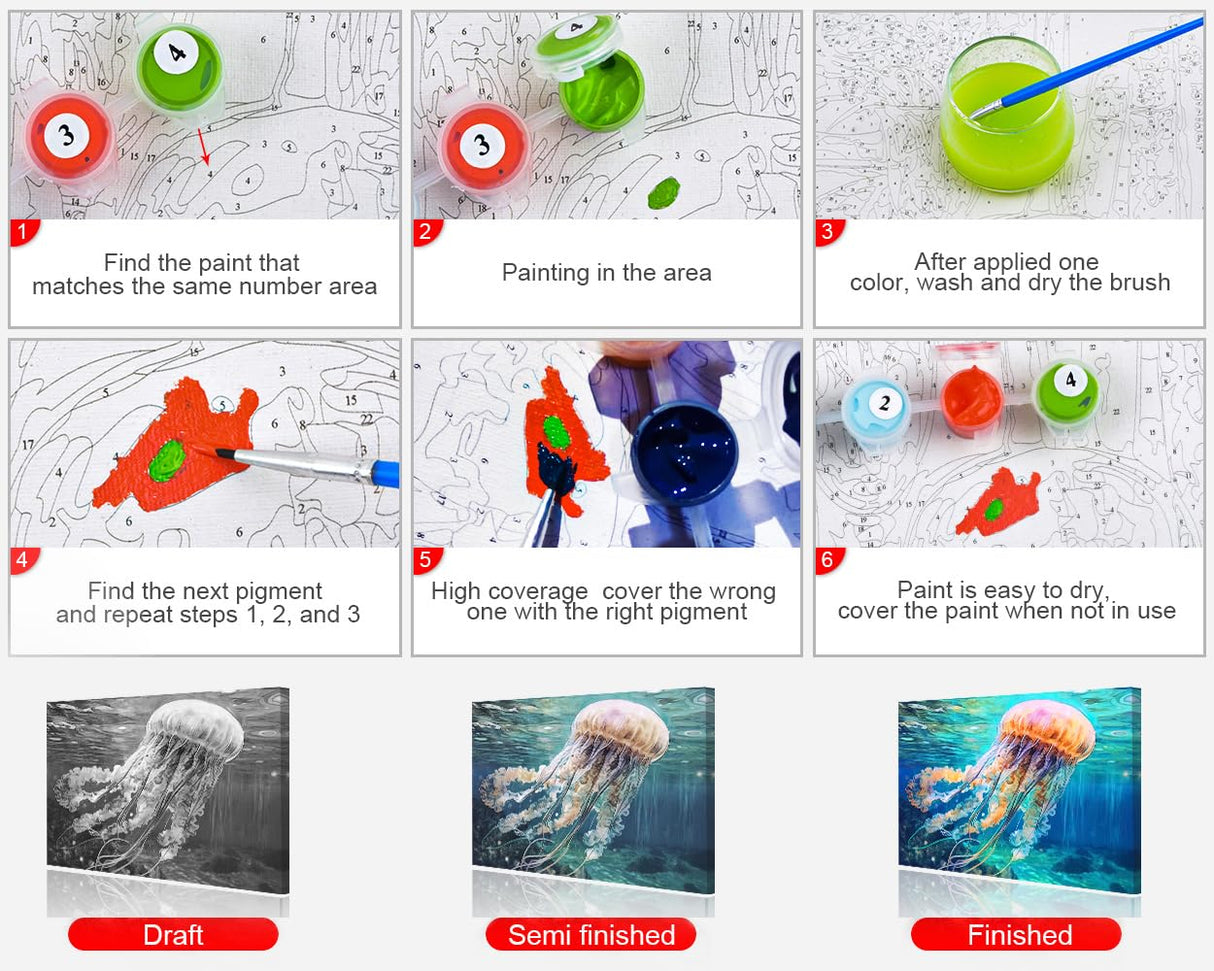 1
Find the paint that matches the same number area

2
Painting in the area

3
After applied one color, wash and dry the brush

4
Find the next pigment and repeat steps 1, 2, and 3

5
High coverage cover the wrong one with the right pigment

6
Paint is easy to dry, cover the paint when not in use

Draft

Semi finished

Finished