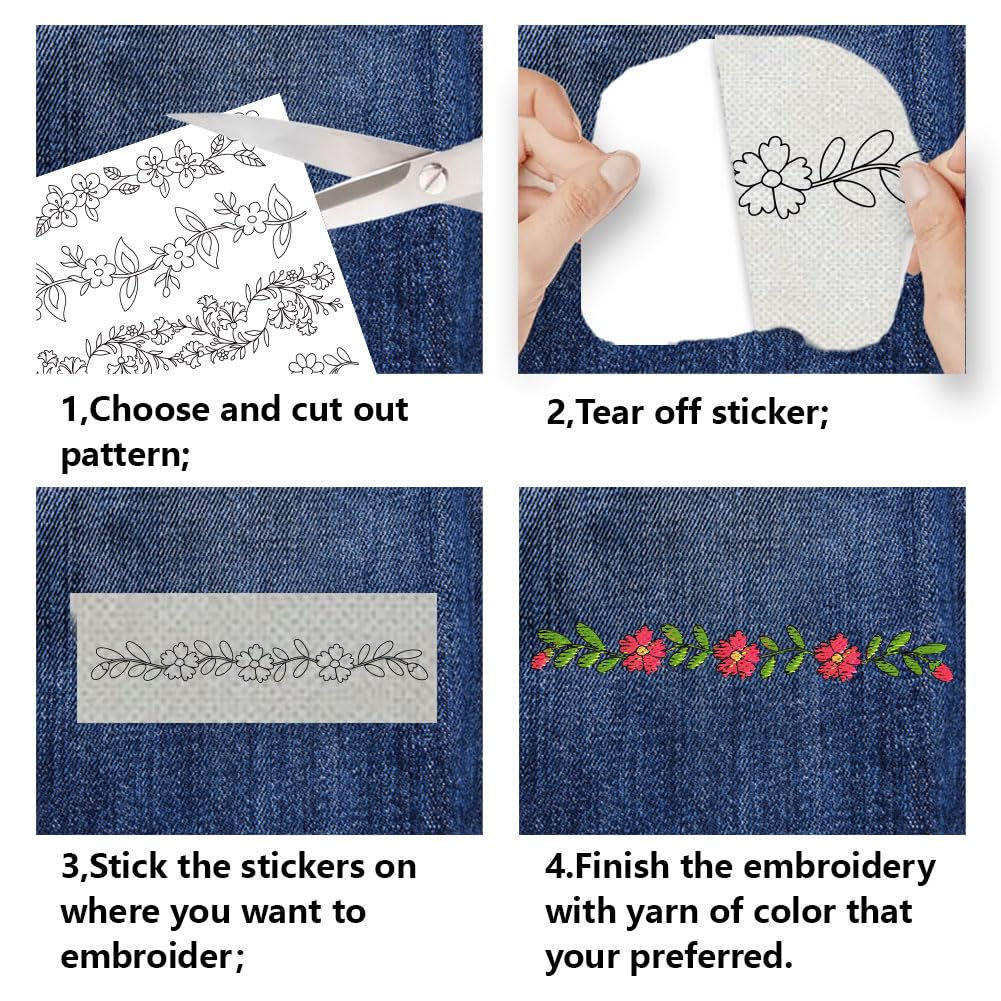 1,Choose and cut out pattern;

2,Tear off sticker;

3,Stick the stickers on where you want to embroider;

4.Finish the embroidery with yarn of color that your preferred.