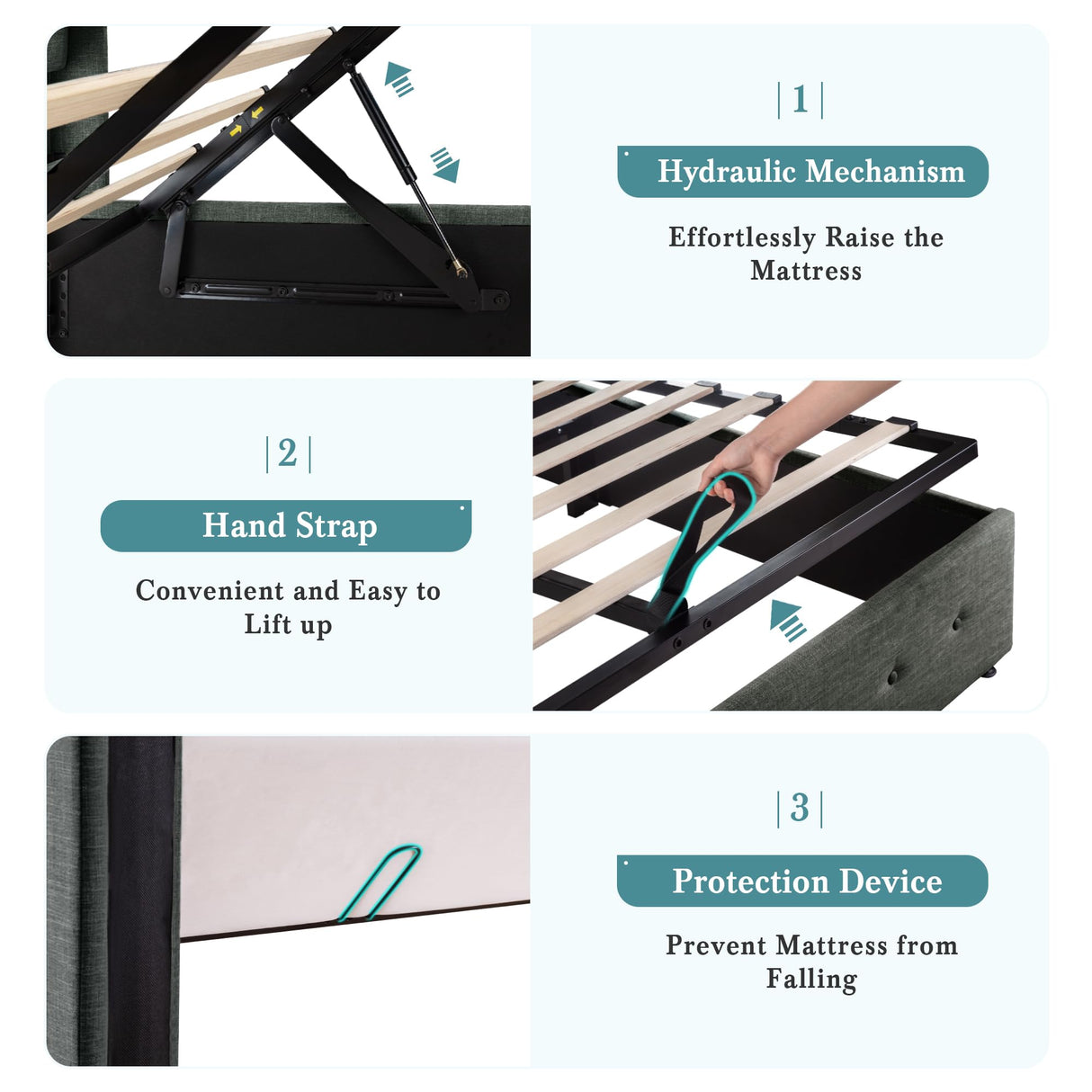 |1|

Hydraulic Mechanism

Effortlessly Raise the Mattress

|2|

Hand Strap

Convenient and Easy to Lift up

|3|

Protection Device

Prevent Mattress from Falling