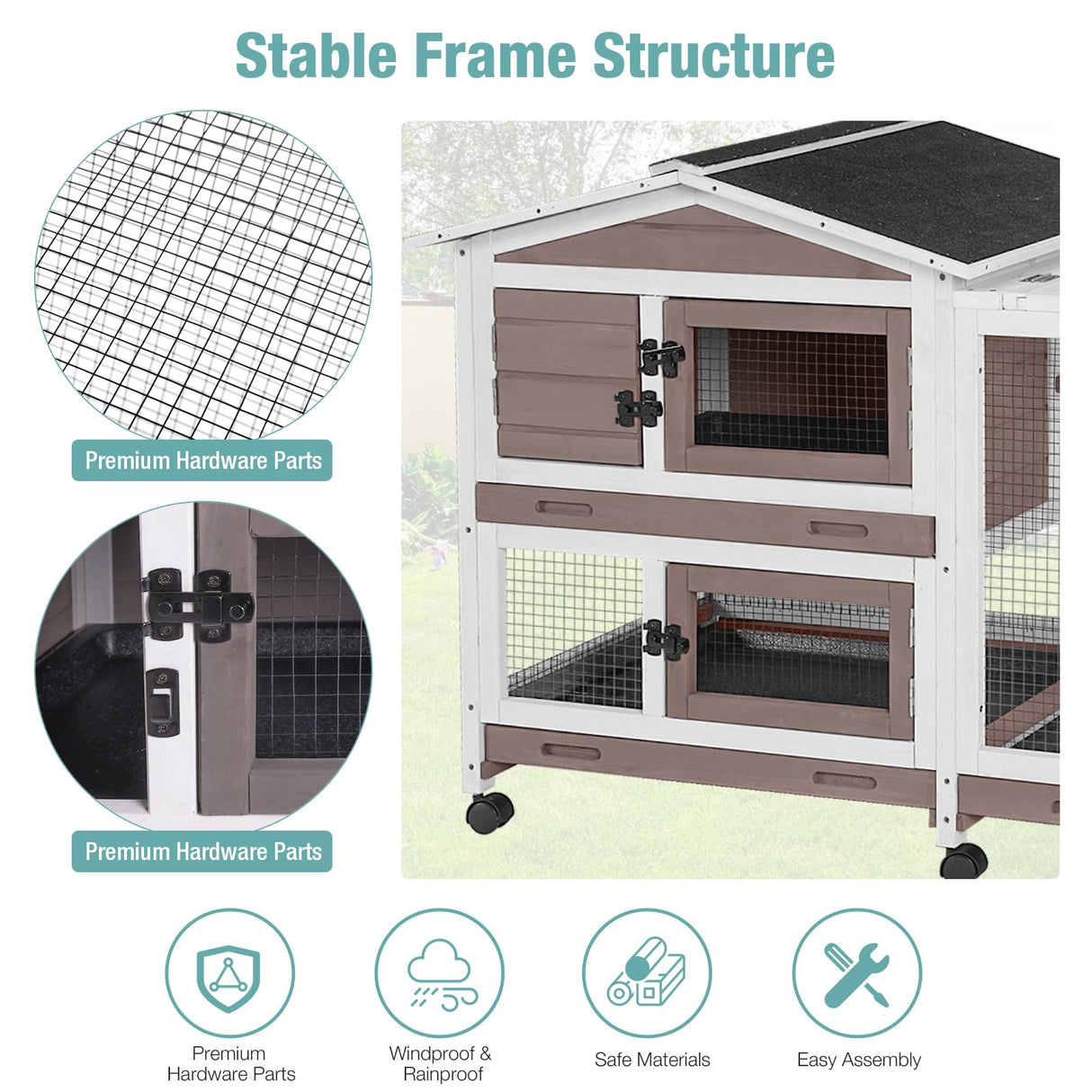 Stable Frame Structure

Premium Hardware Parts

Premium Hardware Parts

Premium Hardware Parts

Windproof & Rainproof

Safe Materials

Easy Assembly