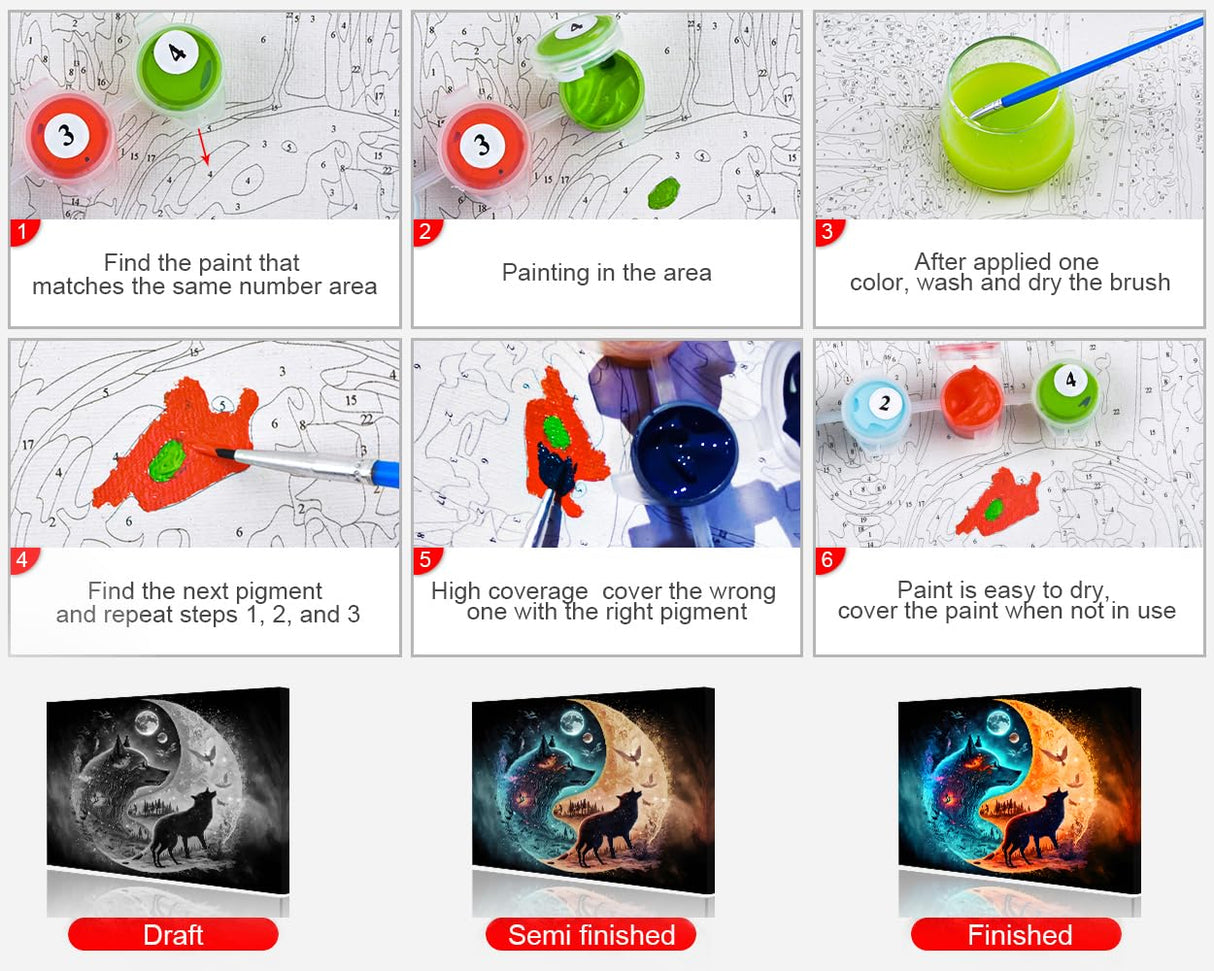 1
Find the paint that matches the same number area

2
Painting in the area

3
After applied one color, wash and dry the brush

4
Find the next pigment and repeat steps 1, 2, and 3

5
High coverage cover the wrong one with the right pigment

6
Paint is easy to dry, cover the paint when not in use

Draft

Semi finished

Finished