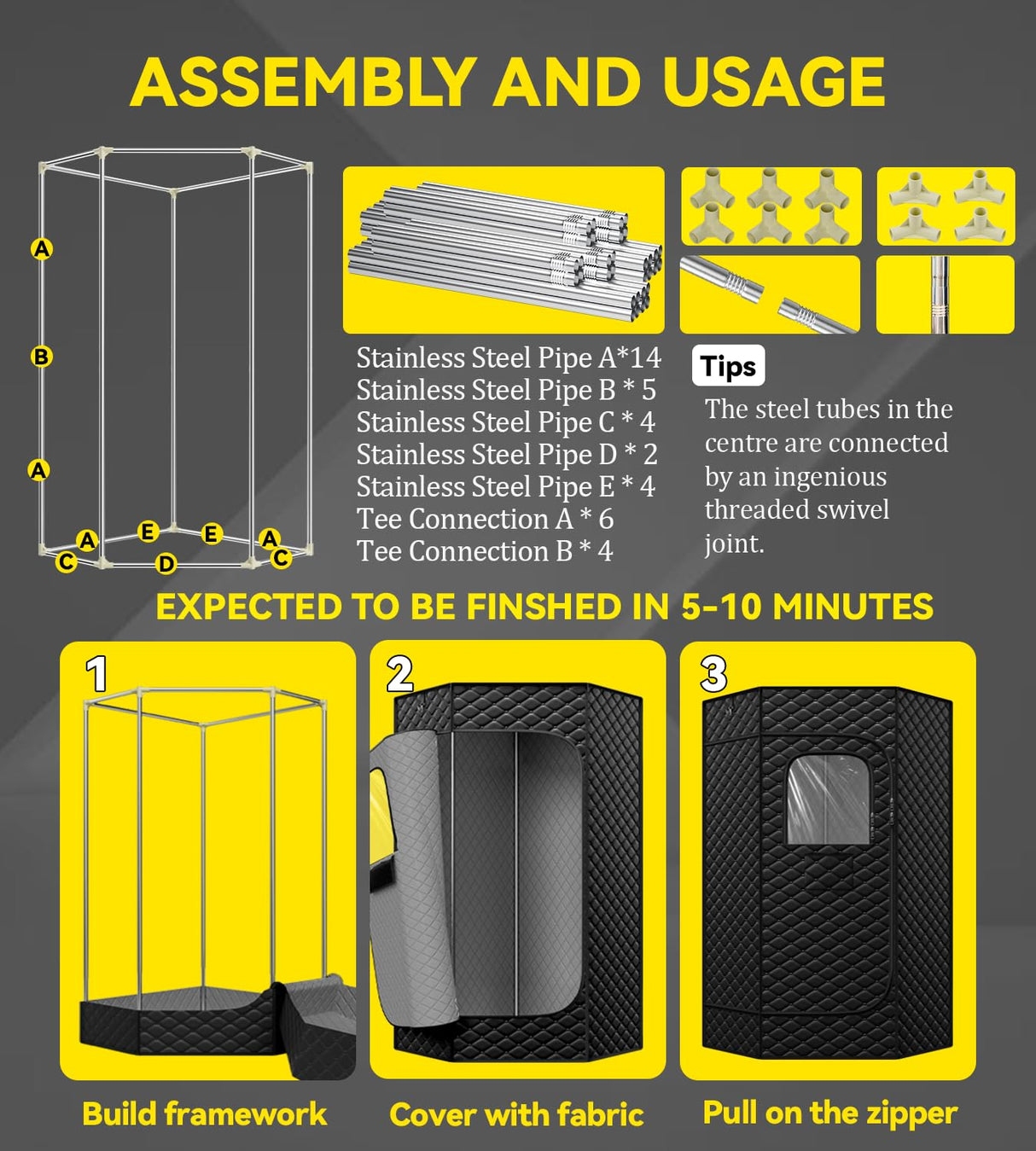 ASSEMBLY AND USAGE

A
B
A
A
E
E
A
C
D
C

Stainless Steel Pipe A*14
Stainless Steel Pipe B * 5
Stainless Steel Pipe C * 4
Stainless Steel Pipe D * 2
Stainless Steel Pipe E * 4
Tee Connection A * 6
Tee Connection B * 4

Tips
The steel tubes in the centre are connected by an ingenious threaded swivel joint.

EXPECTED TO BE FINSHED IN 5-10 MINUTES

1
2
3

Build framework
Cover with fabric
Pull on the zipper