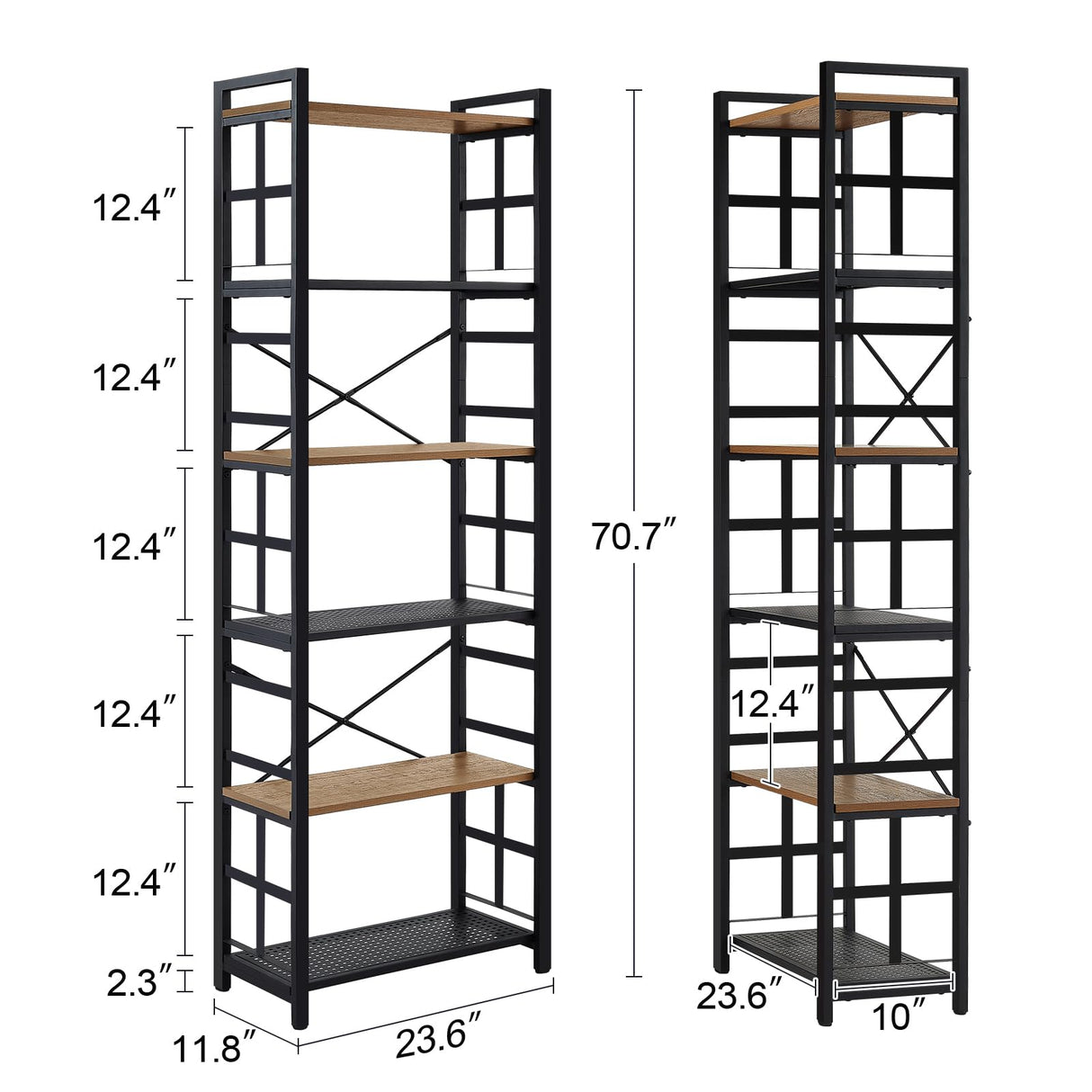 12.4″

12.4″

12.4″

12.4″

12.4″

2.3″

11.8″

23.6″

70.7″

12.4″

23.6″

10″