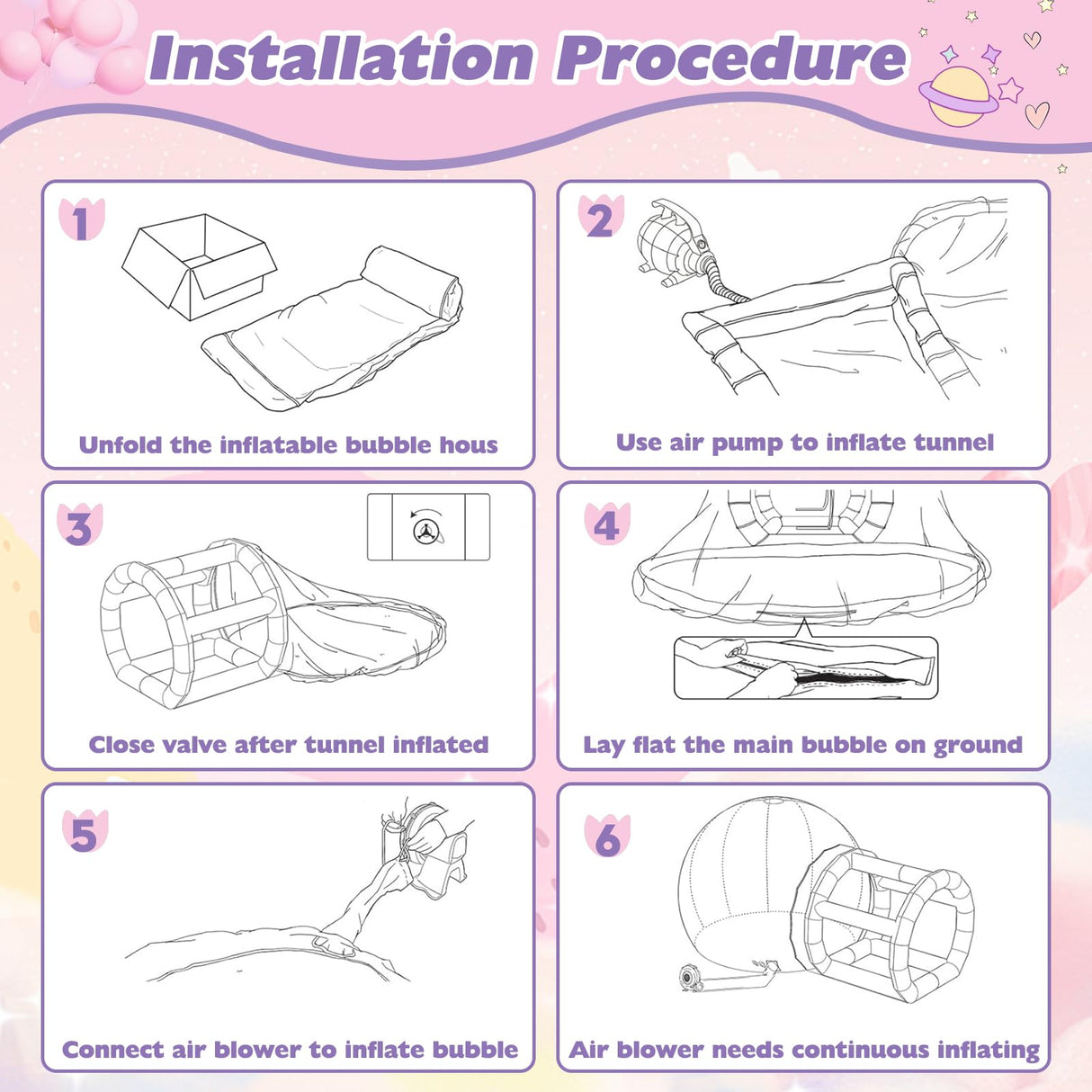 Installation Procedure

1

Unfold the inflatable bubble hous

2

Use air pump to inflate tunnel

3

Close valve after tunnel inflated

4

Lay flat the main bubble on ground

5

Connect air blower to inflate bubble

6

Air blower needs continuous inflating