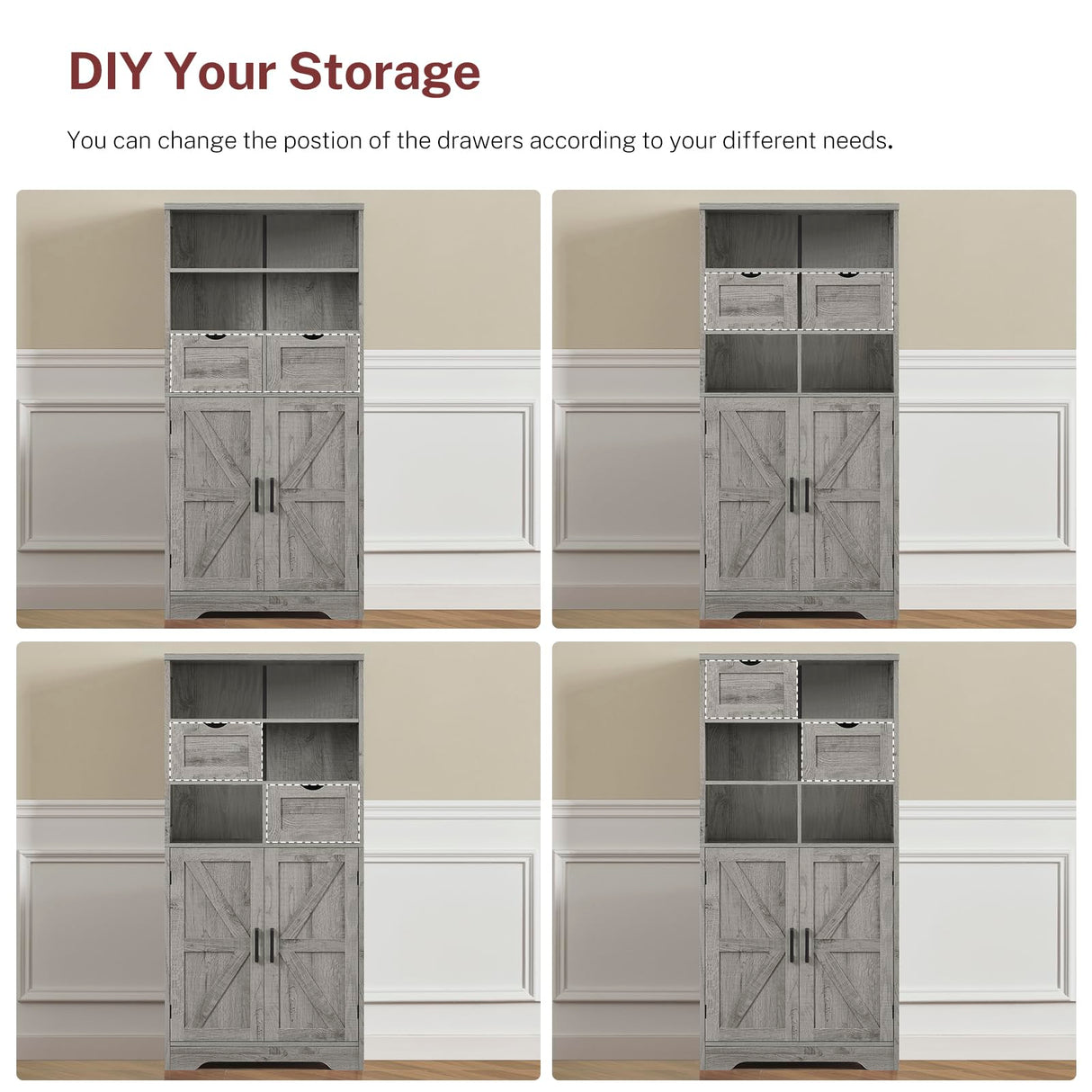 DIY Your Storage

You can change the postion of the drawers according to your different needs.