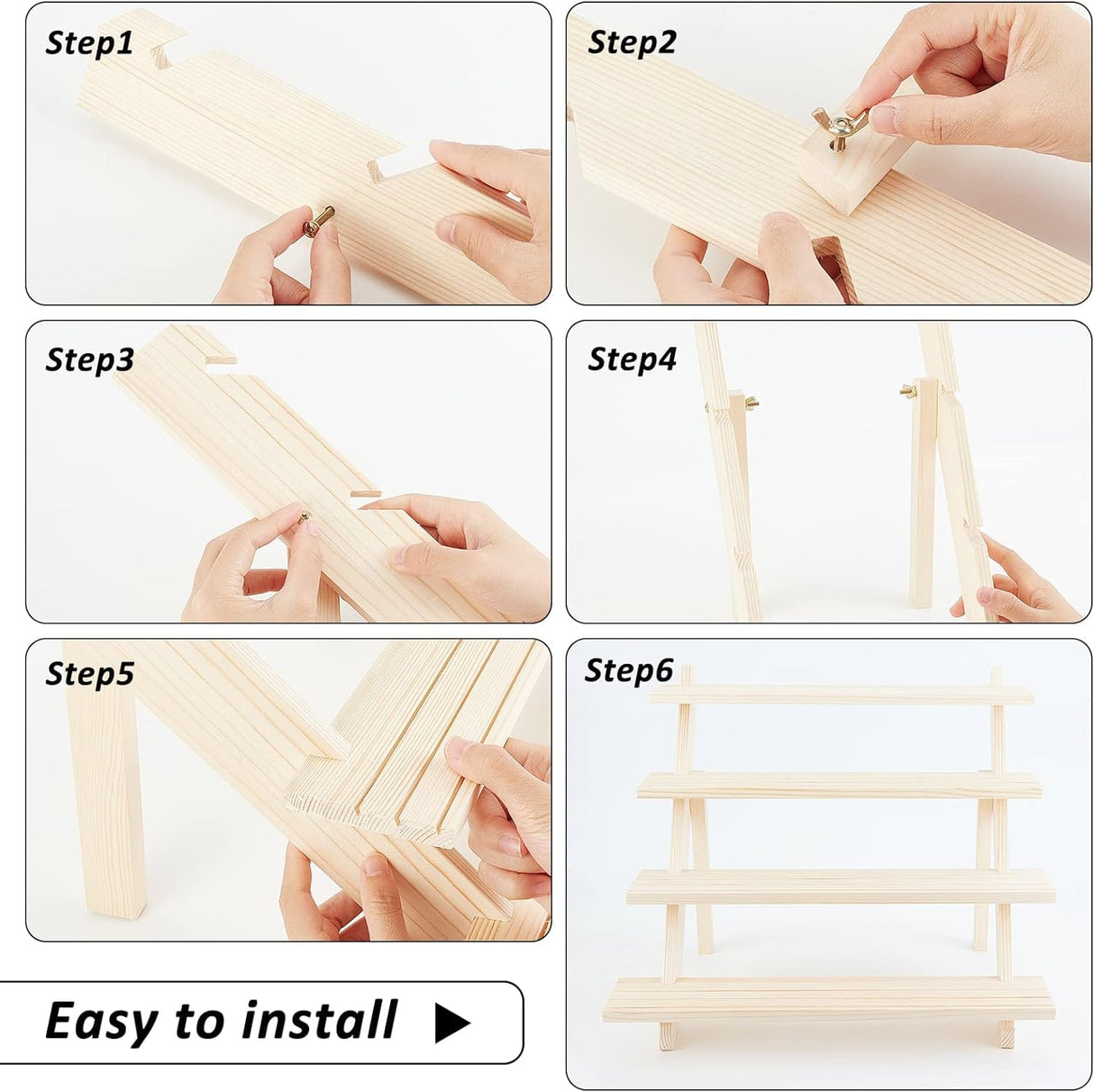 Step1

Step2

Step3

Step4

Step5

Step6

Easy to install ▶