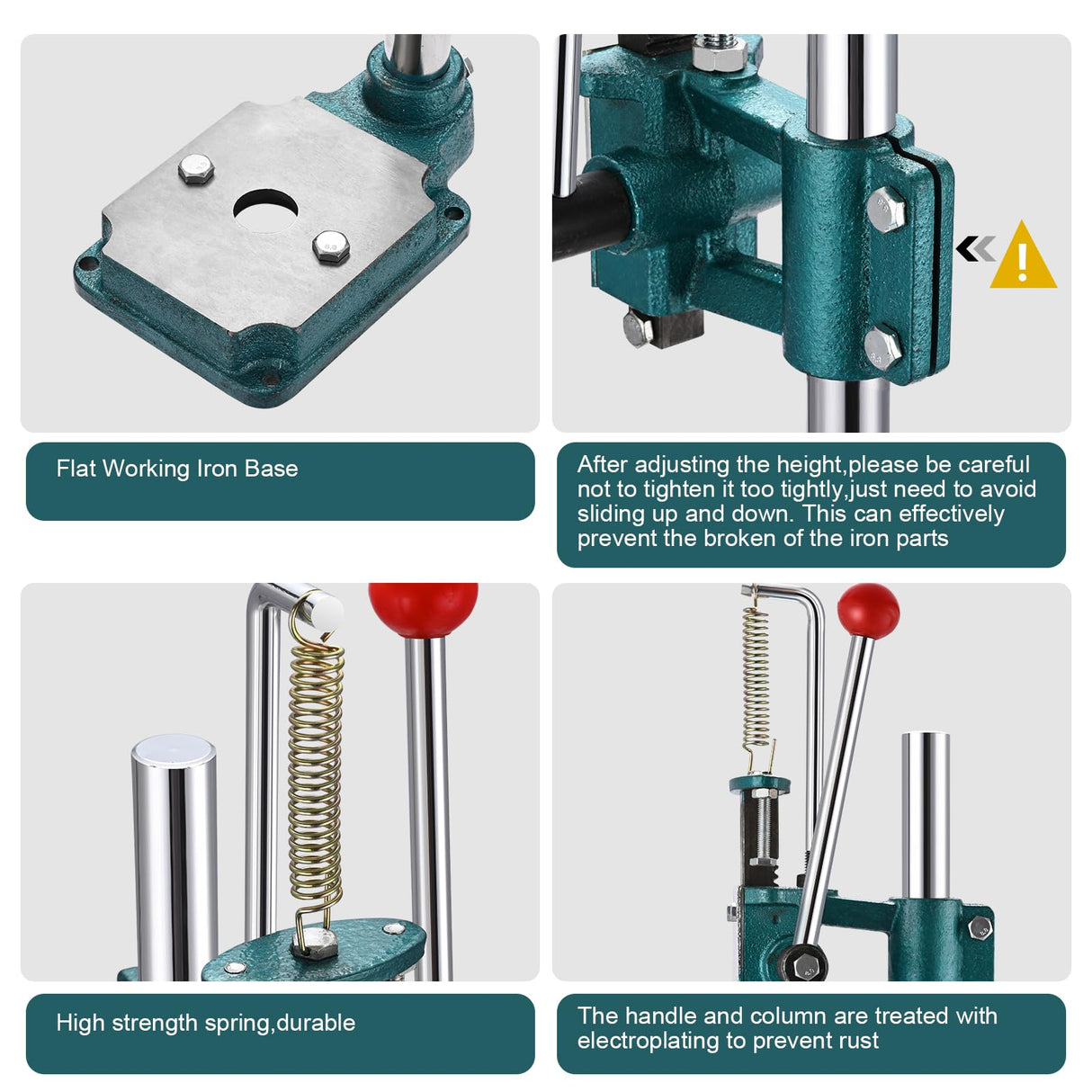 Flat Working Iron Base

After adjusting the height,please be careful not to tighten it too tightly,just need to avoid sliding up and down. This can effectively prevent the broken of the iron parts

High strength spring,durable

The handle and column are treated with electroplating to prevent rust