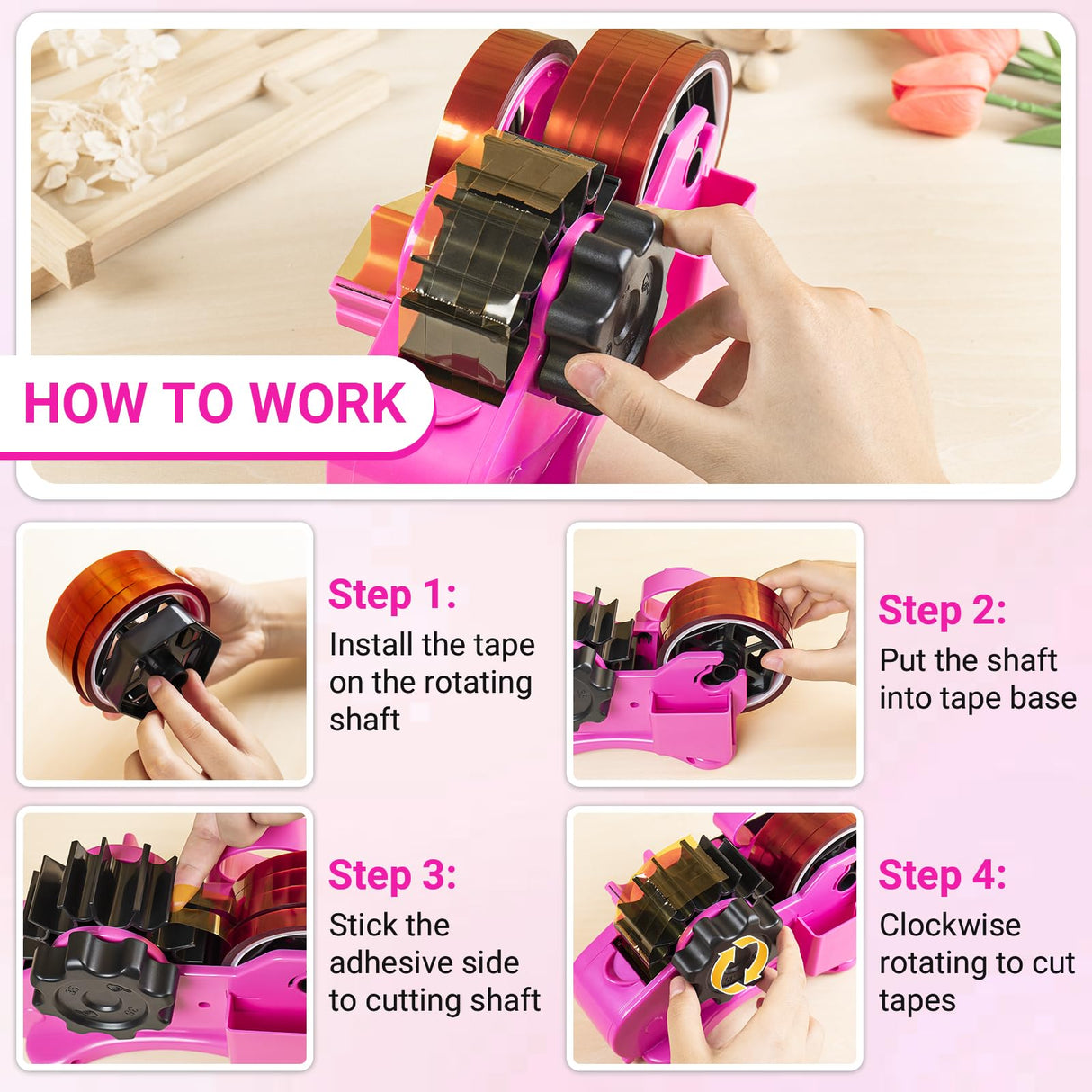 HOW TO WORK

Step 1:
Install the tape on the rotating shaft

Step 2:
Put the shaft into tape base

Step 3:
Stick the adhesive side to cutting shaft

Step 4:
Clockwise rotating to cut tapes