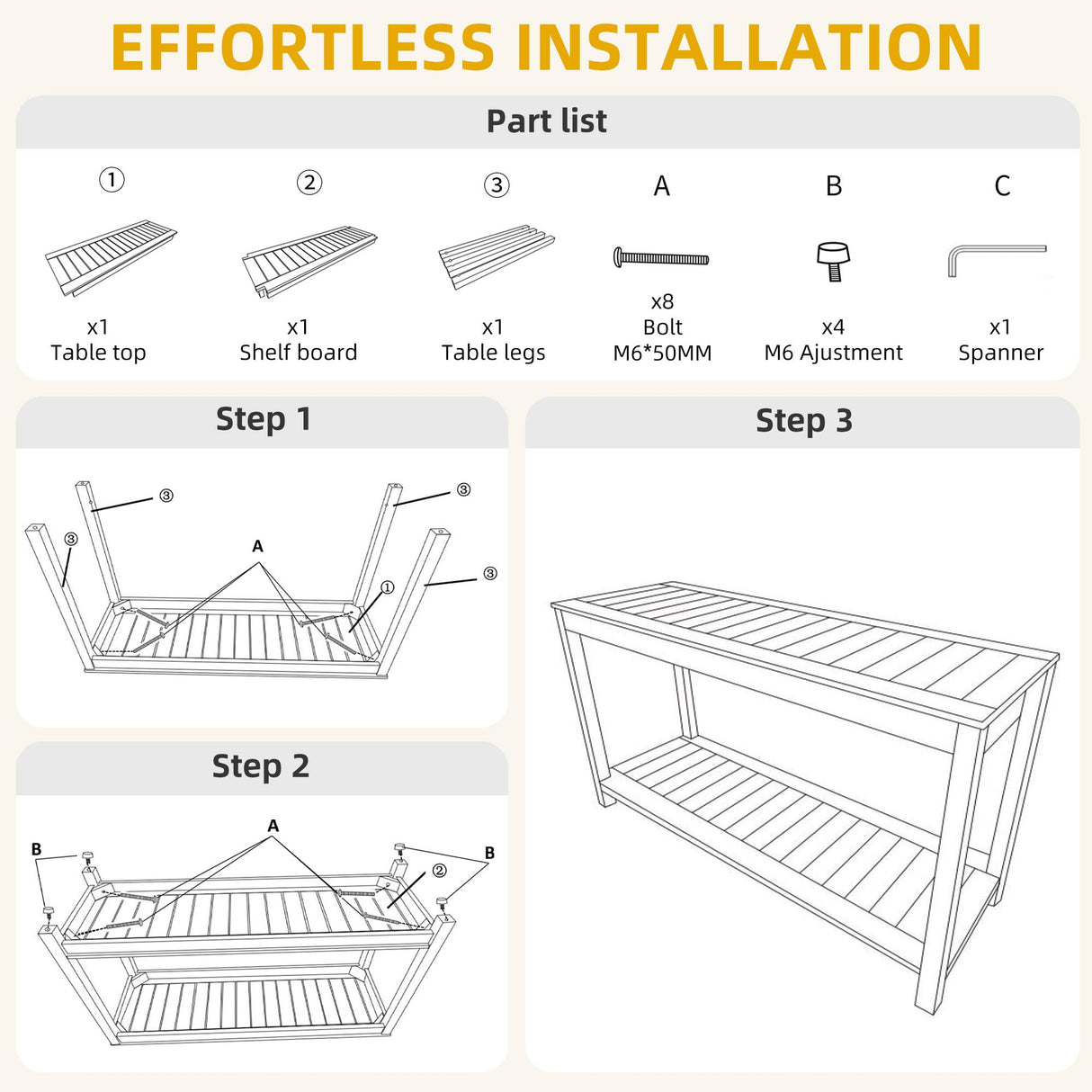 EFFORTLESS INSTALLATION

Part list

①
x1
Table top

②
x1
Shelf board

③
x1
Table legs

A
x8
Bolt
M6*50MM

B
x4
M6 Ajustment

C
x1
Spanner

Step 1

③ ③ ③ ③ A ①

Step 2

A B B ②

Step 3