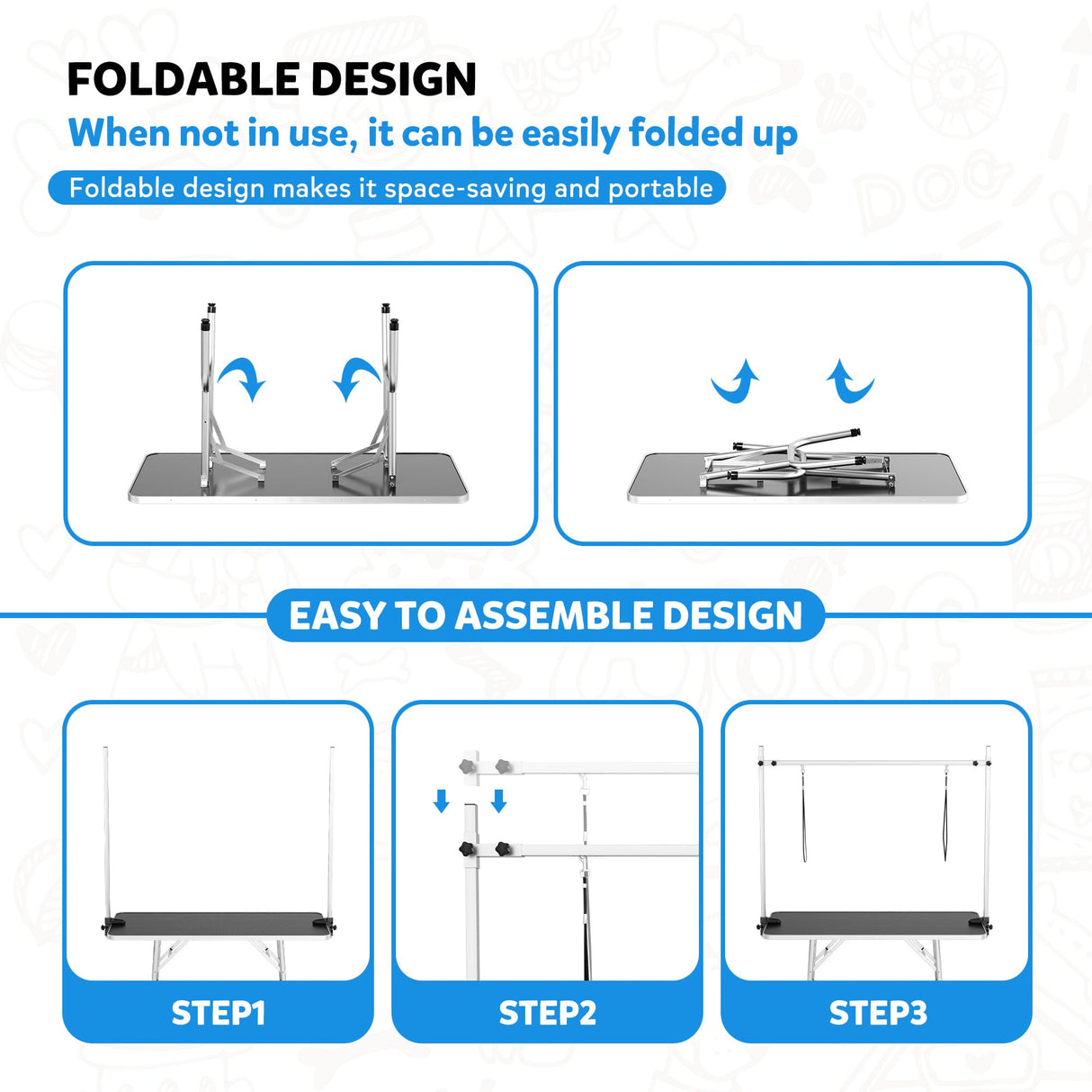 FOLDABLE DESIGN

When not in use, it can be easily folded up

Foldable design makes it space-saving and portable

EASY TO ASSEMBLE DESIGN

STEP1

STEP2

STEP3