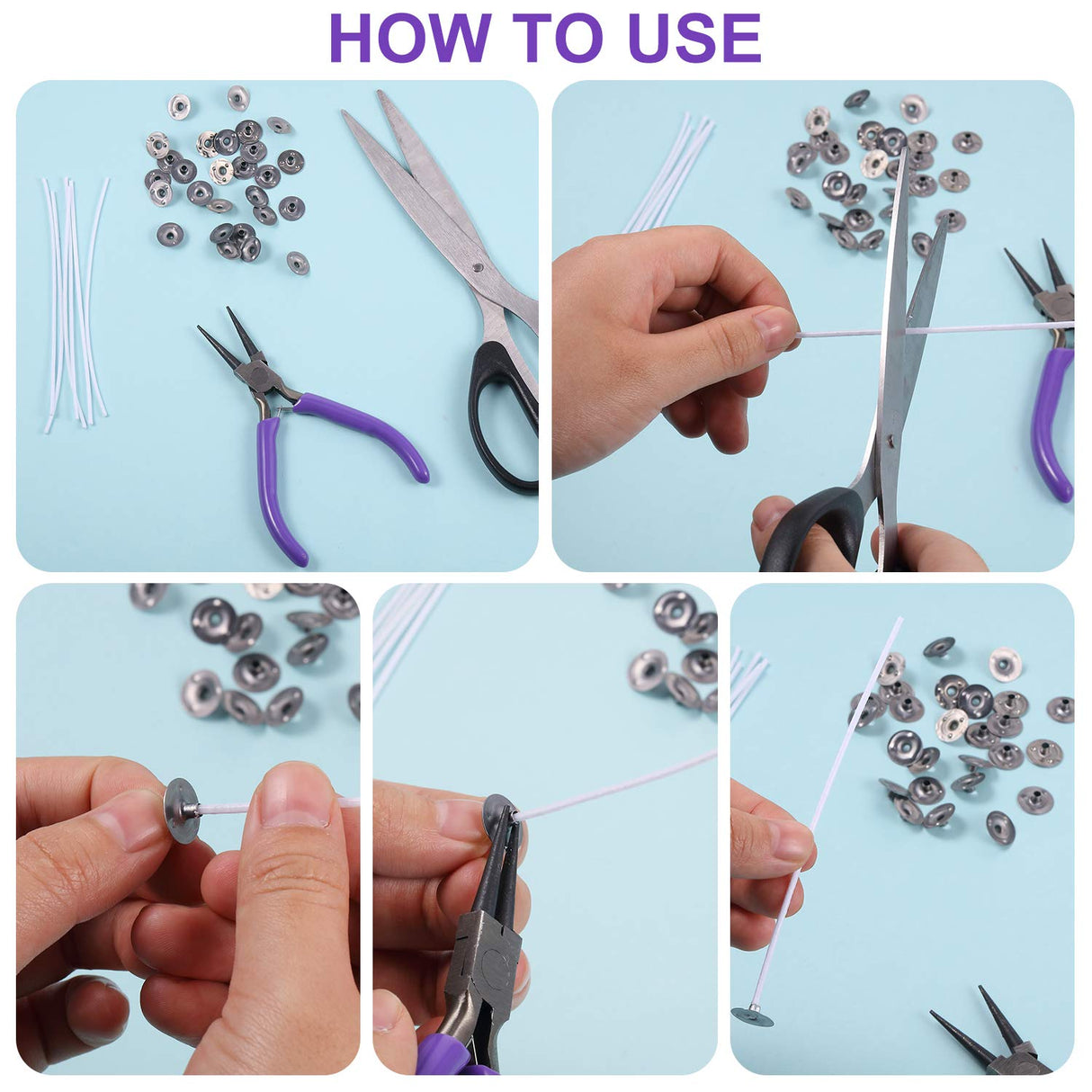 HOW TO USE