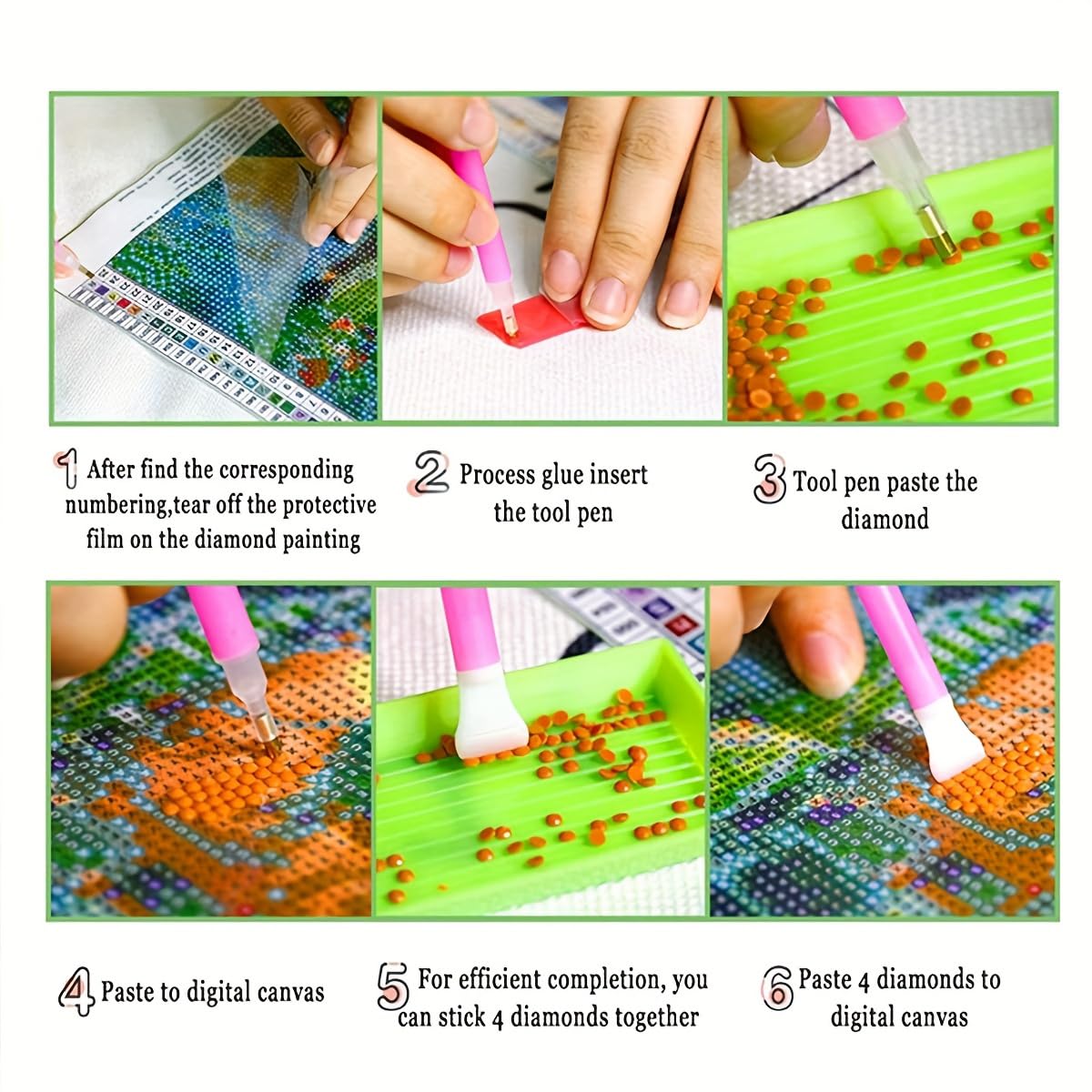 1 After find the corresponding numbering,tear off the protective film on the diamond painting

2 Process glue insert the tool pen

3 Tool pen paste the diamond

4 Paste to digital canvas

5 For efficient completion, you can stick 4 diamonds together

6 Paste 4 diamonds to digital canvas