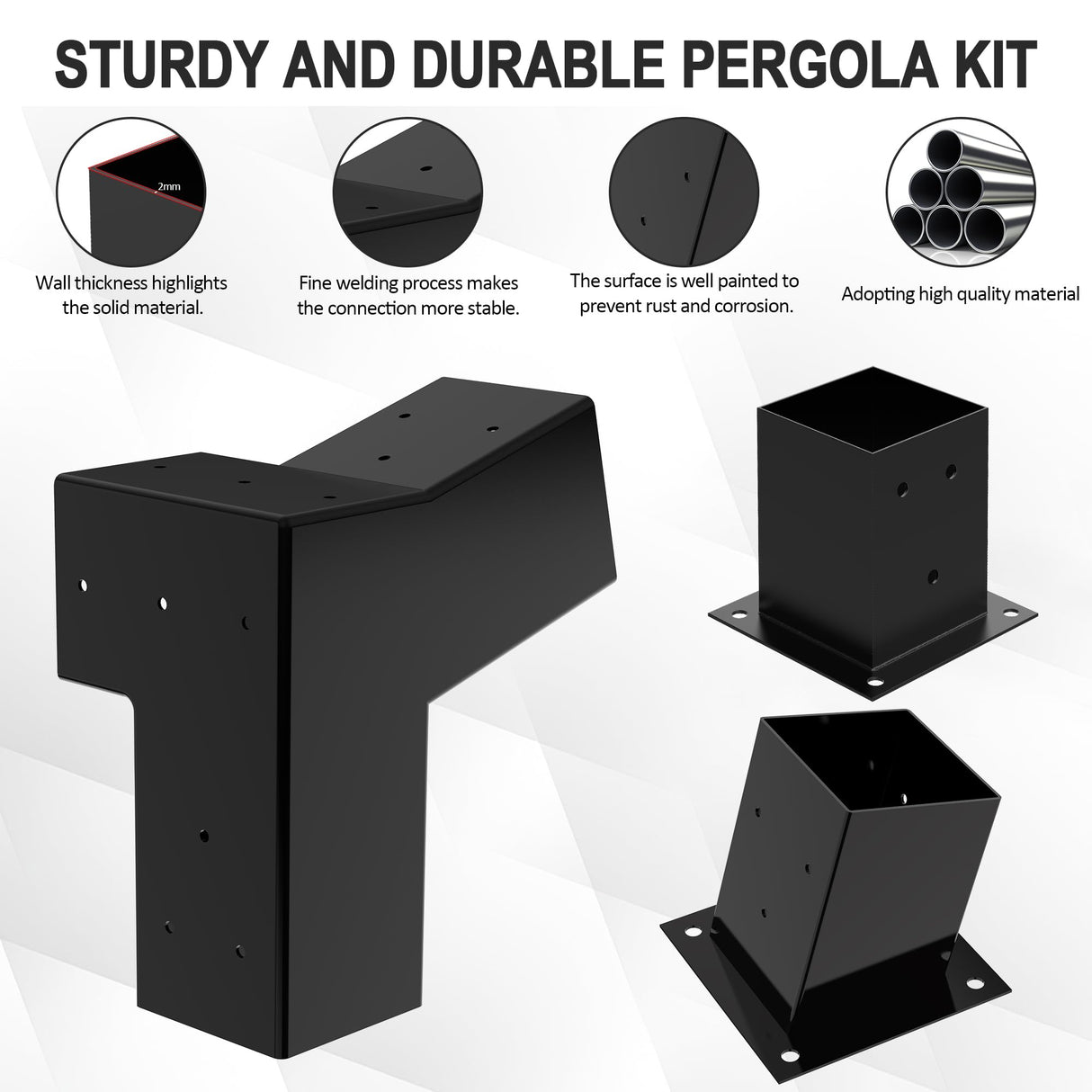 STURDY AND DURABLE PERGOLA KIT

2mm

Wall thickness highlights the solid material.

Fine welding process makes the connection more stable.

The surface is well painted to prevent rust and corrosion.

Adopting high quality material