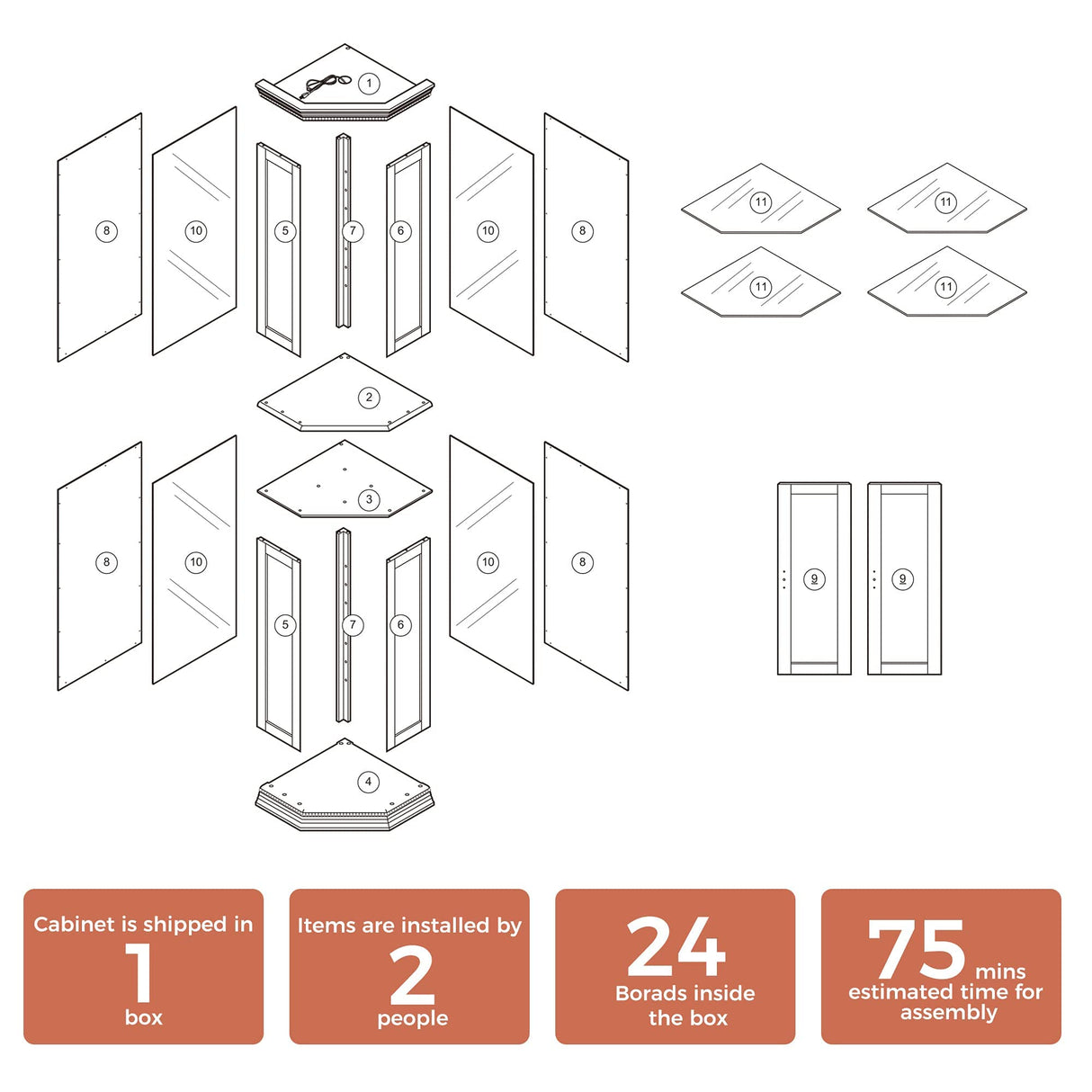 1

8 10 5 7 6 10 8

11 11
11 11

2

3

8 10 5 7 6 10 8

9 9

4

Cabinet is shipped in
1
box

Items are installed by
2
people

24
Borads inside the box

75 mins
estimated time for assembly