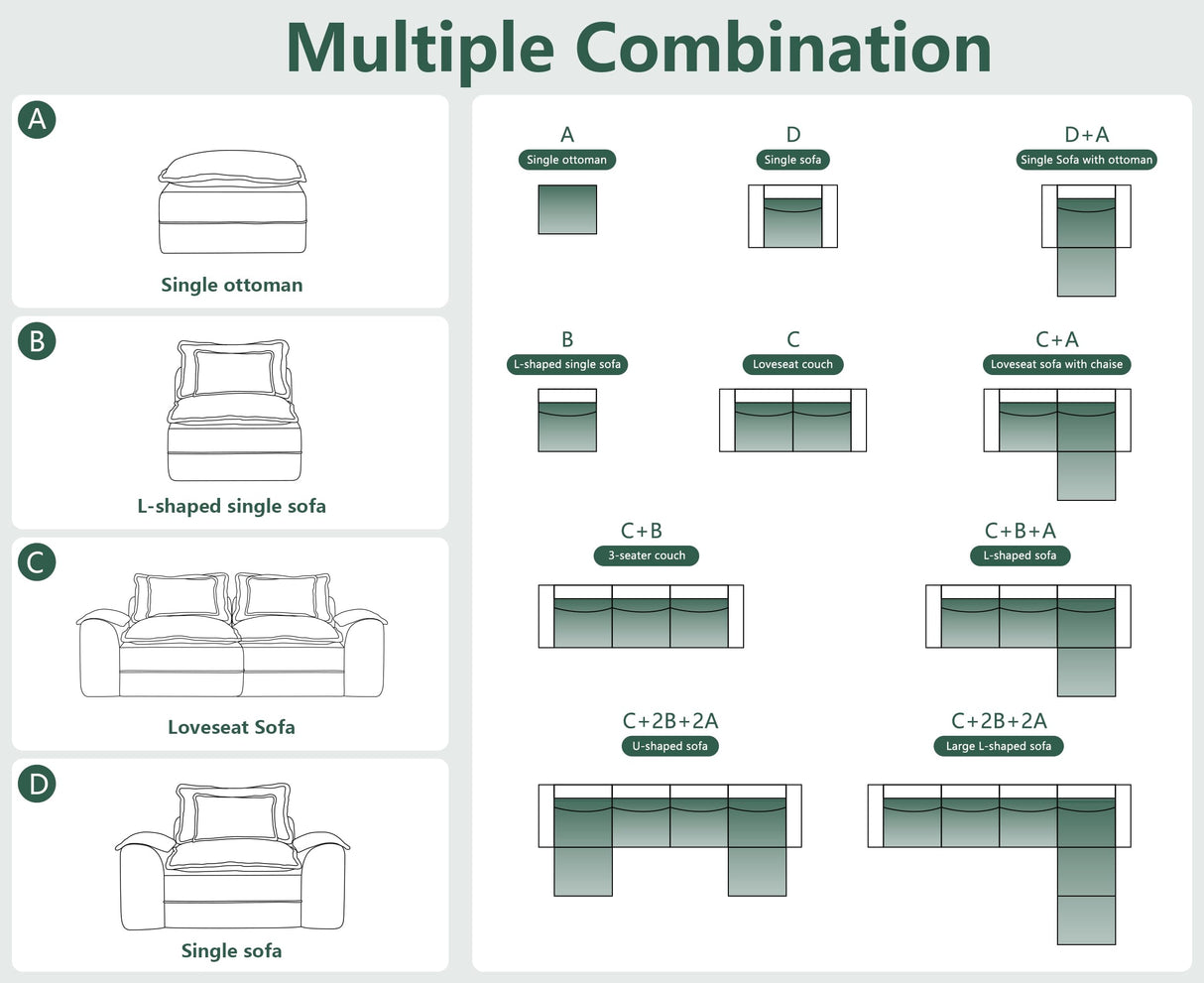 Multiple Combination

A
Single ottoman

B
L-shaped single sofa

C
Loveseat Sofa

D
Single sofa

A
Single ottoman

D
Single sofa

D+A
Single Sofa with ottoman

B
L-shaped single sofa

C
Loveseat couch

C+A
Loveseat sofa with chaise

C+B
3-seater couch

C+B+A
L-shaped sofa

C+2B+2A
U-shaped sofa

C+2B+2A
Large L-shaped sofa