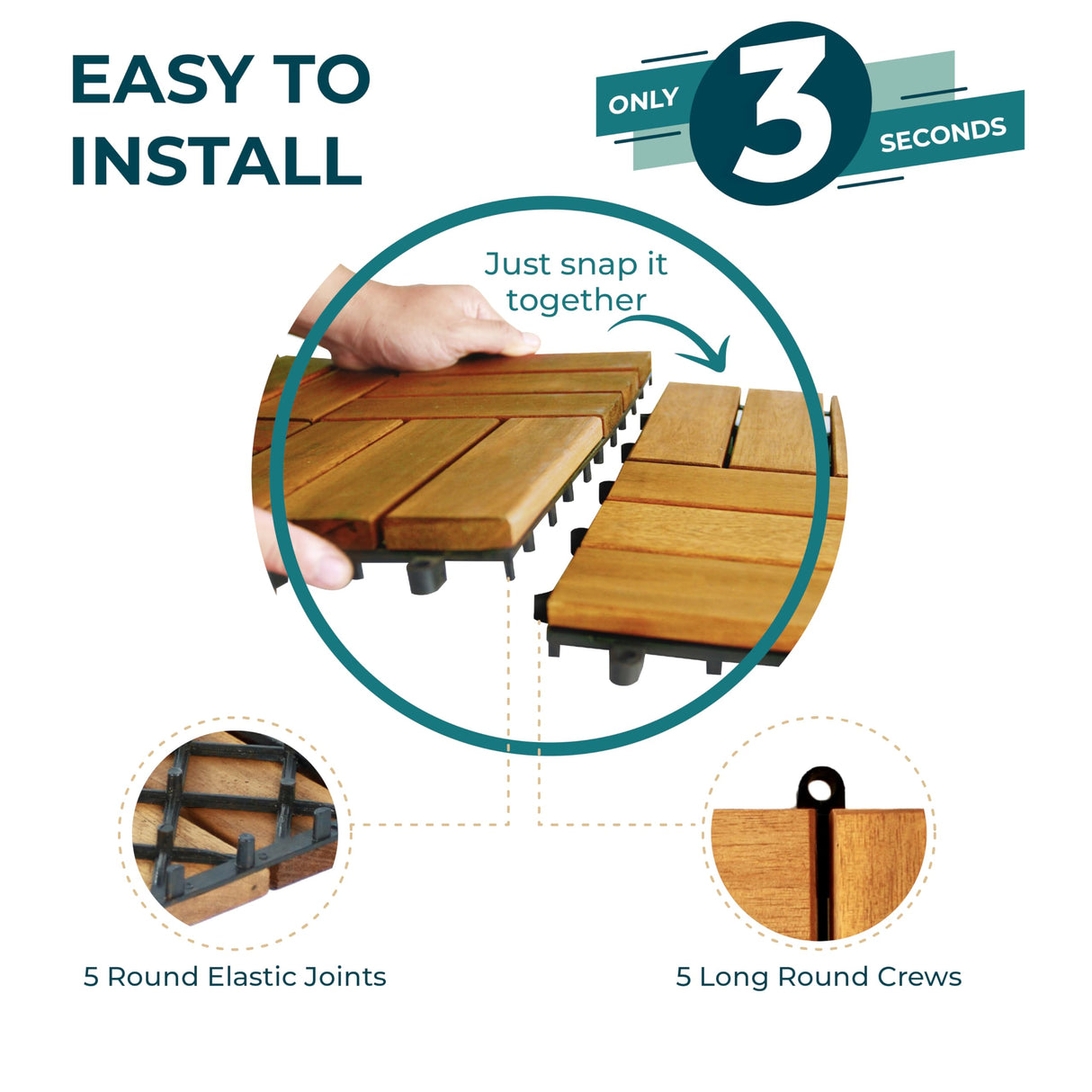 EASY TO INSTALL

ONLY 3 SECONDS

Just snap it together

5 Round Elastic Joints

5 Long Round Crews