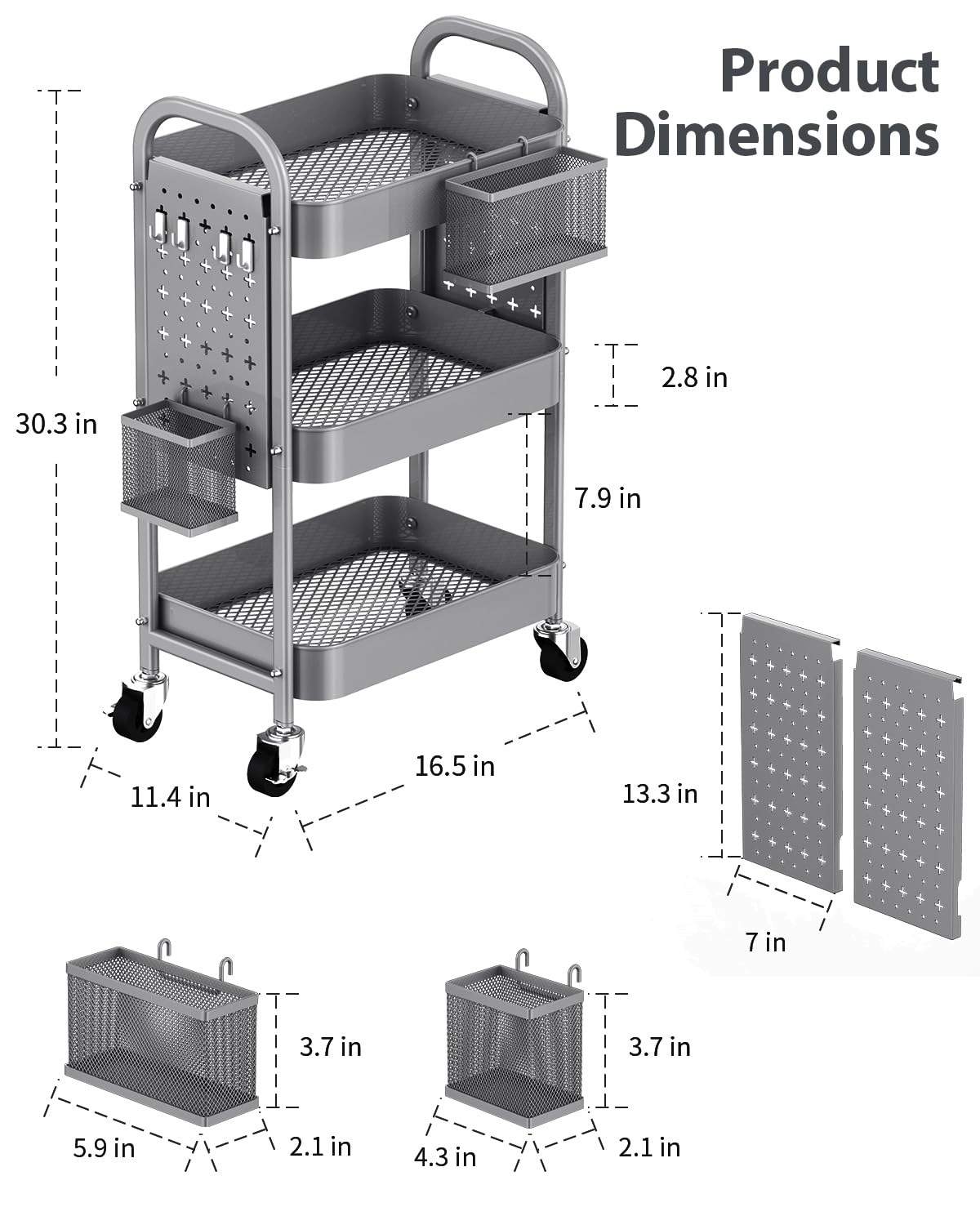 Product Dimensions

30.3 in

2.8 in

7.9 in

11.4 in

16.5 in

13.3 in

7 in

3.7 in

5.9 in

2.1 in

3.7 in

4.3 in

2.1 in