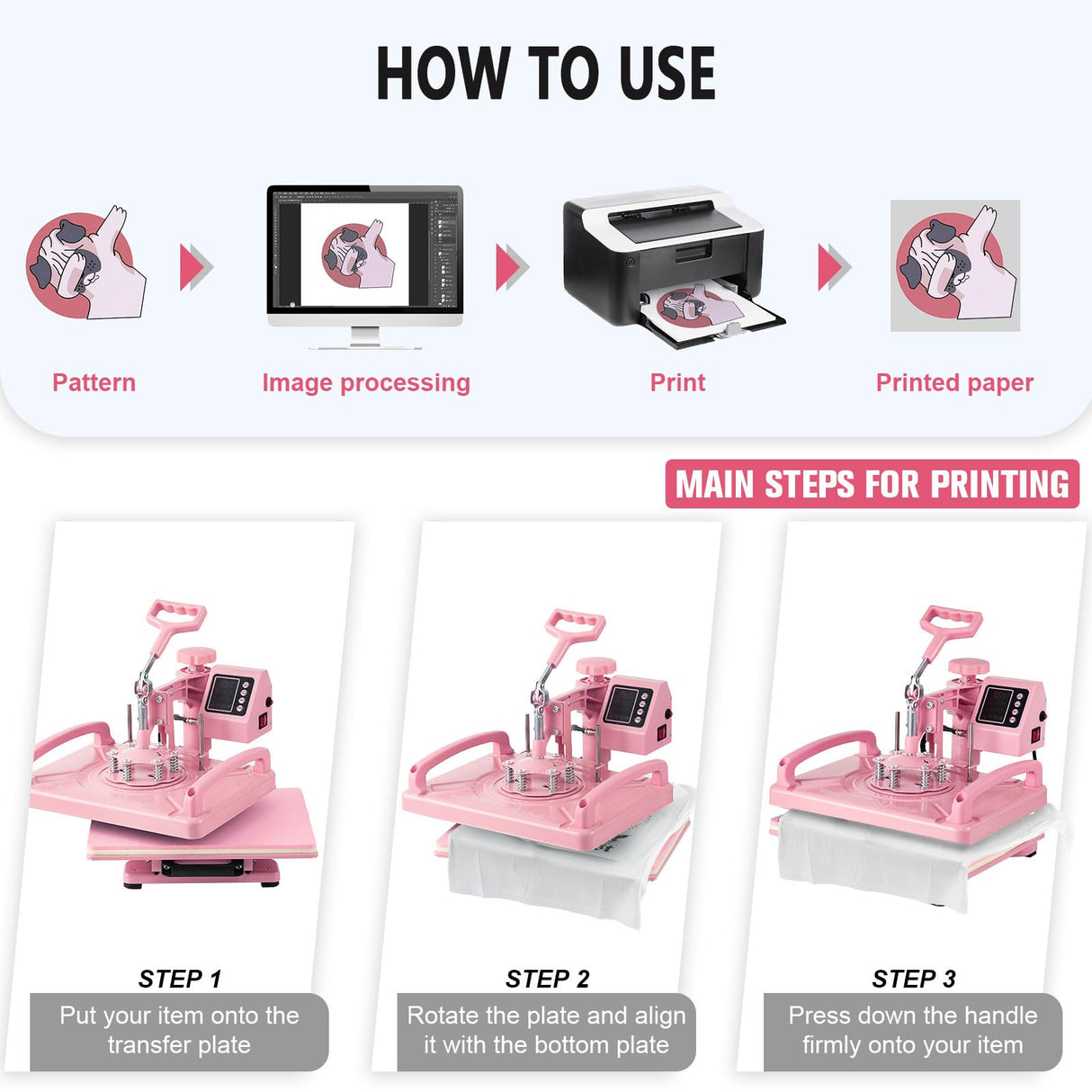 HOW TO USE

Pattern

Image processing

Print

Printed paper

MAIN STEPS FOR PRINTING

STEP 1
Put your item onto the transfer plate

STEP 2
Rotate the plate and align it with the bottom plate

STEP 3
Press down the handle firmly onto your item