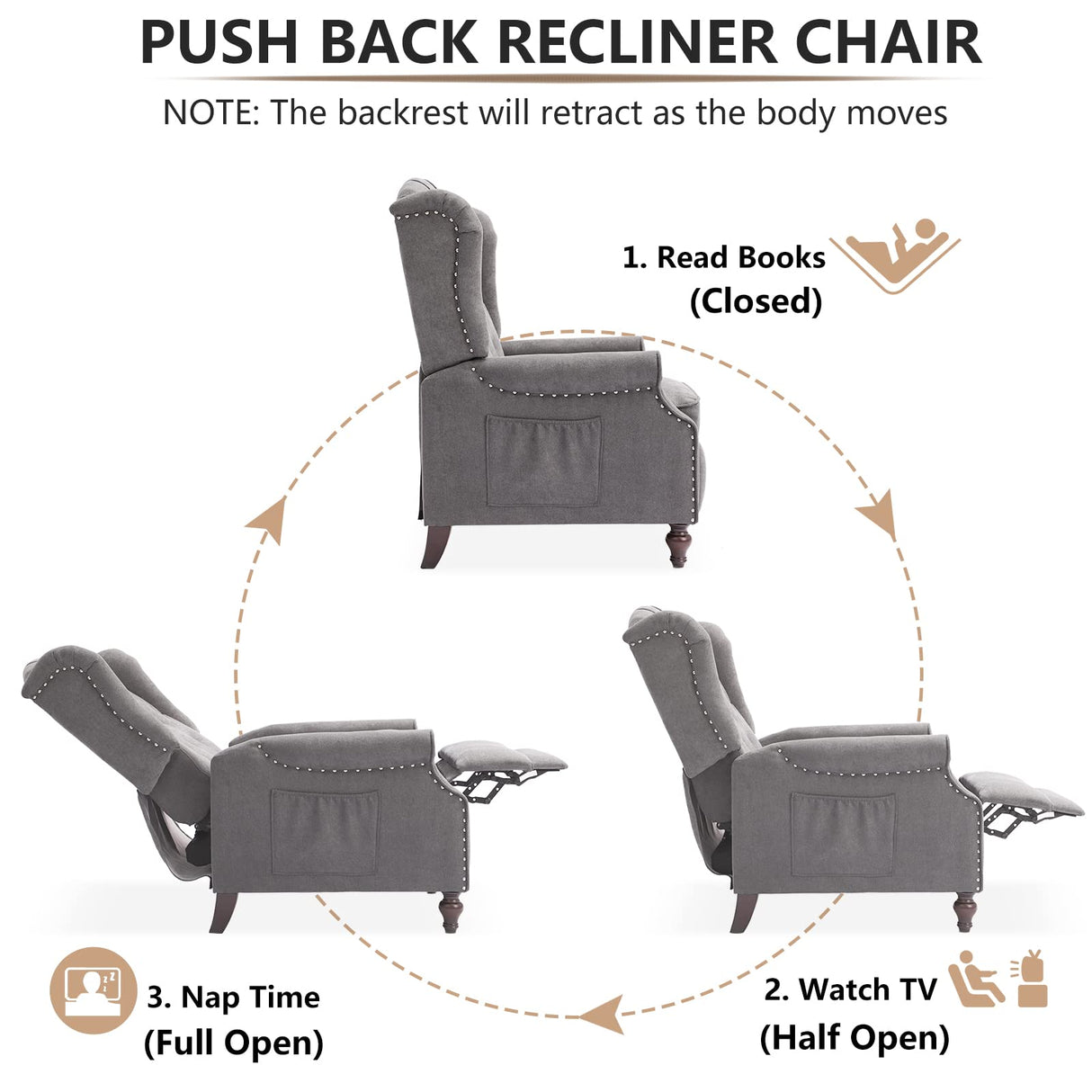 PUSH BACK RECLINER CHAIR

NOTE: The backrest will retract as the body moves

1. Read Books
(Closed)

2. Watch TV
(Half Open)

3. Nap Time
(Full Open)