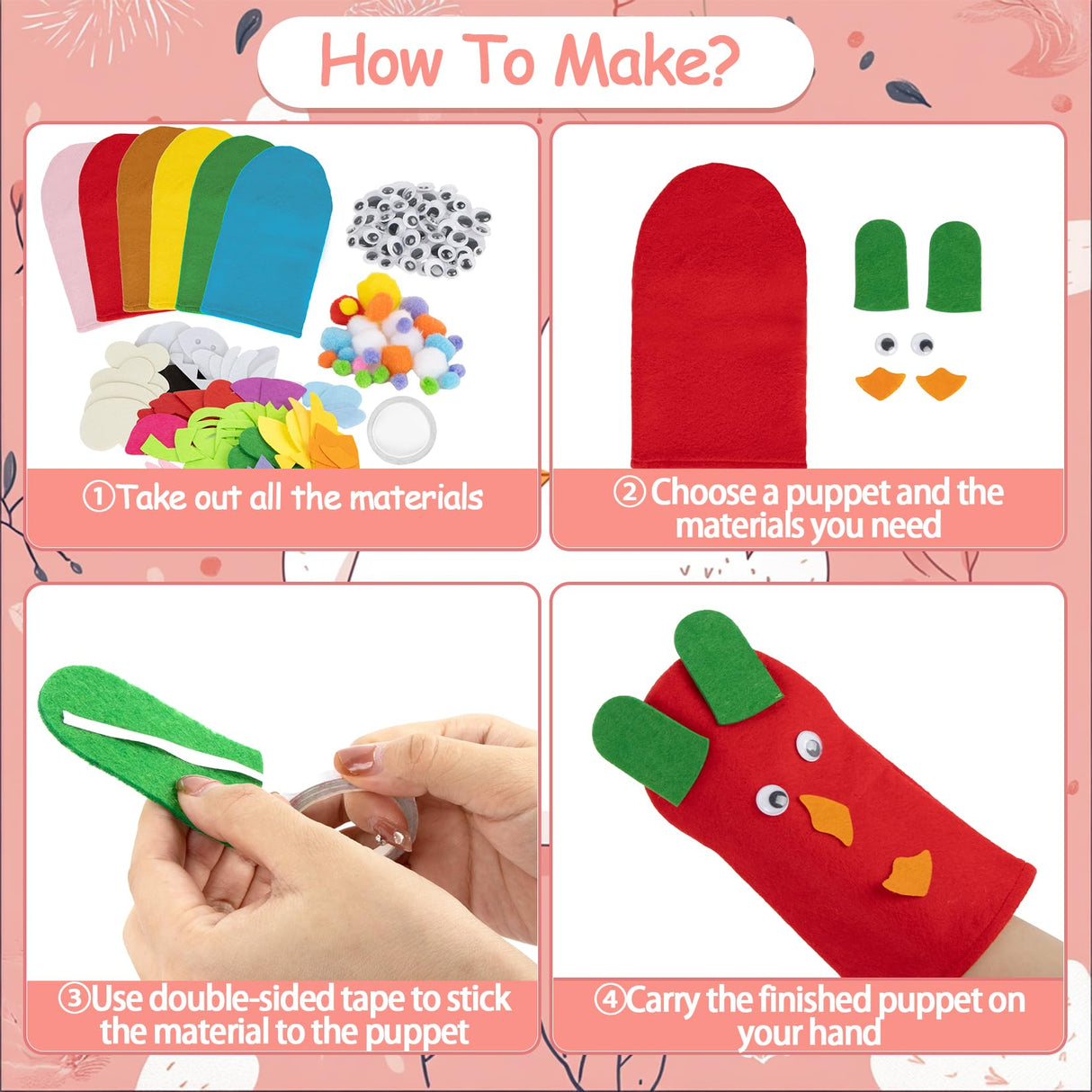 How To Make?

①Take out all the materials

② Choose a puppet and the materials you need

③Use double-sided tape to stick the material to the puppet

④Carry the finished puppet on your hand