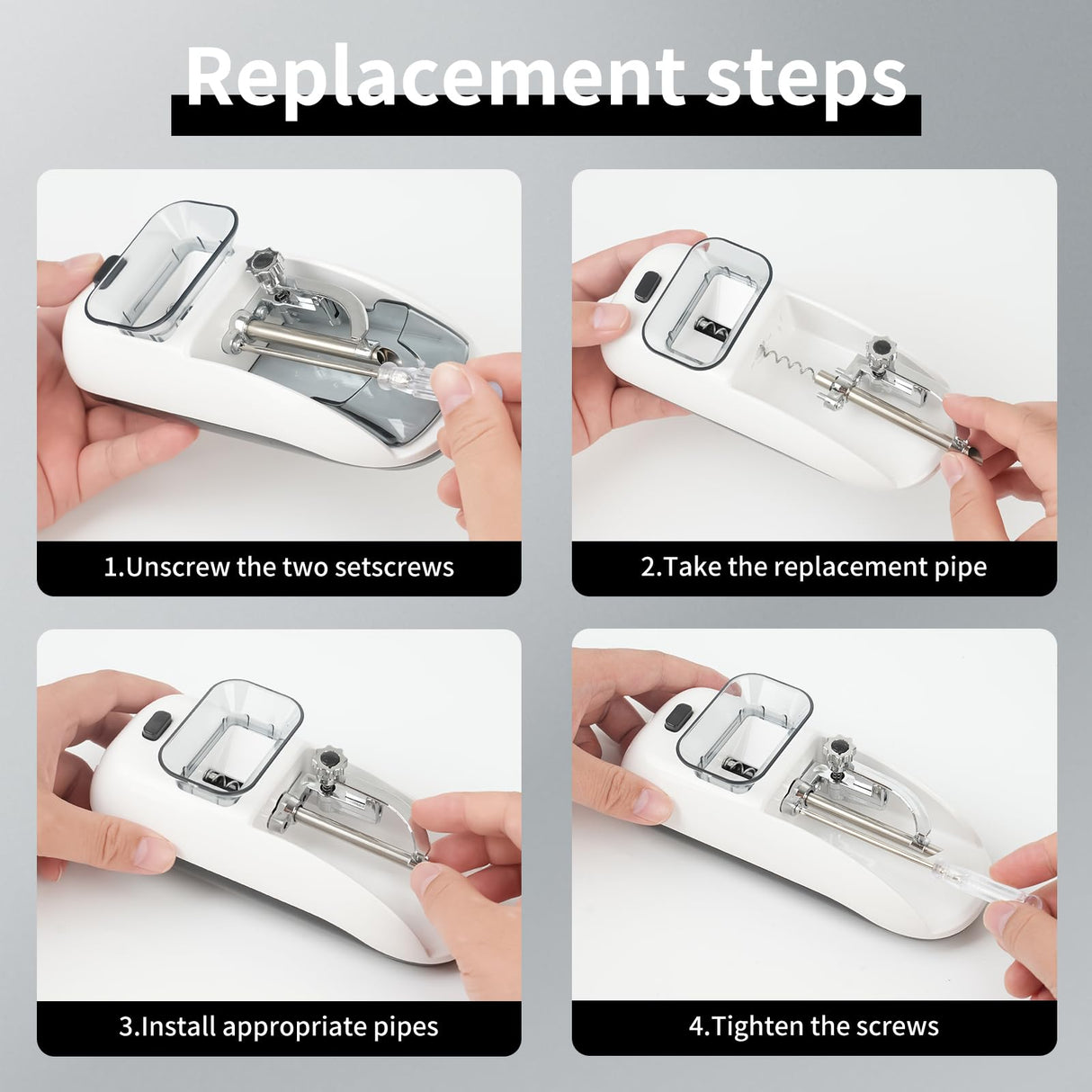 Replacement steps

1.Unscrew the two setscrews

2.Take the replacement pipe

3.Install appropriate pipes

4.Tighten the screws