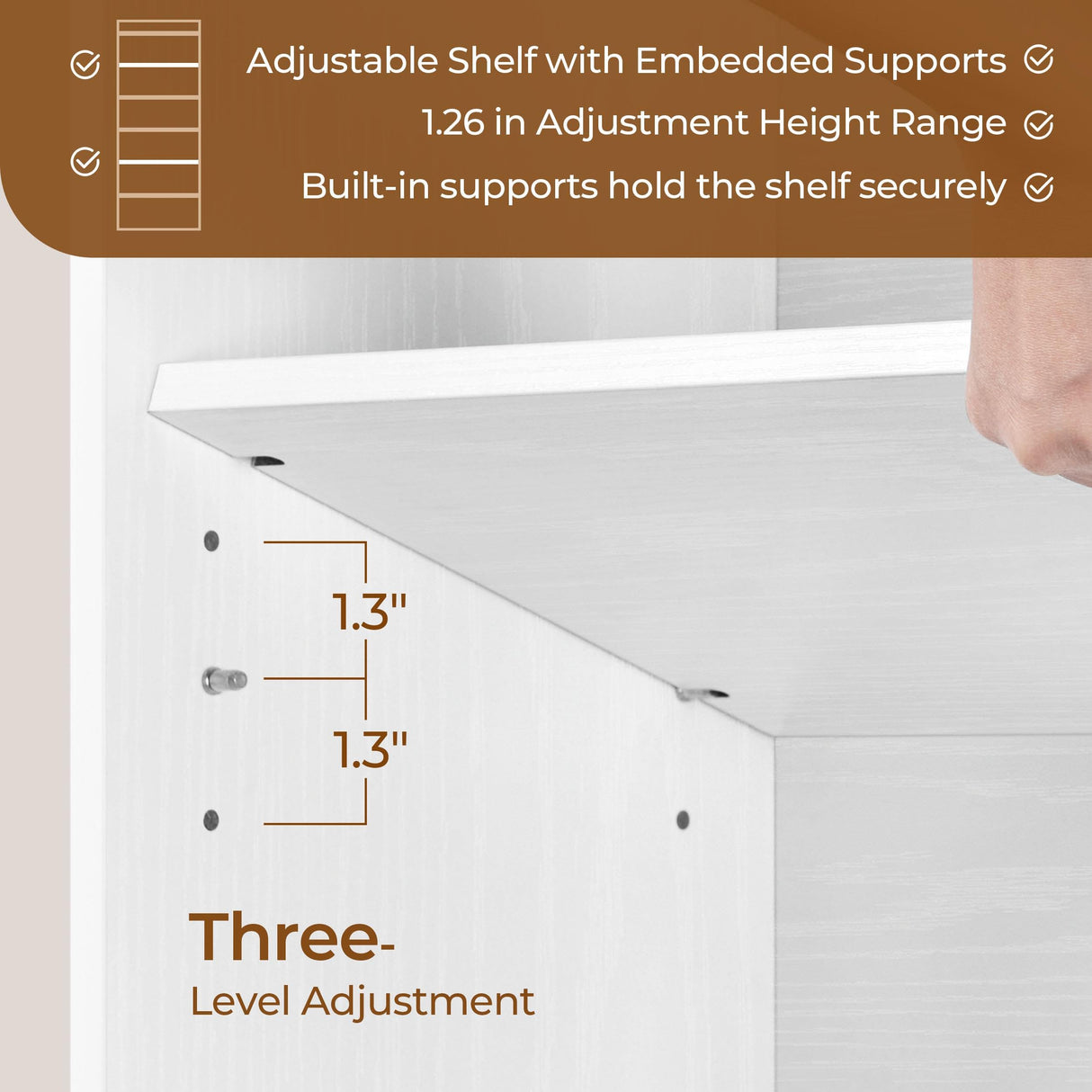 Adjustable Shelf with Embedded Supports
1.26 in Adjustment Height Range
Built-in supports hold the shelf securely

1.3"
1.3"

Three-
Level Adjustment