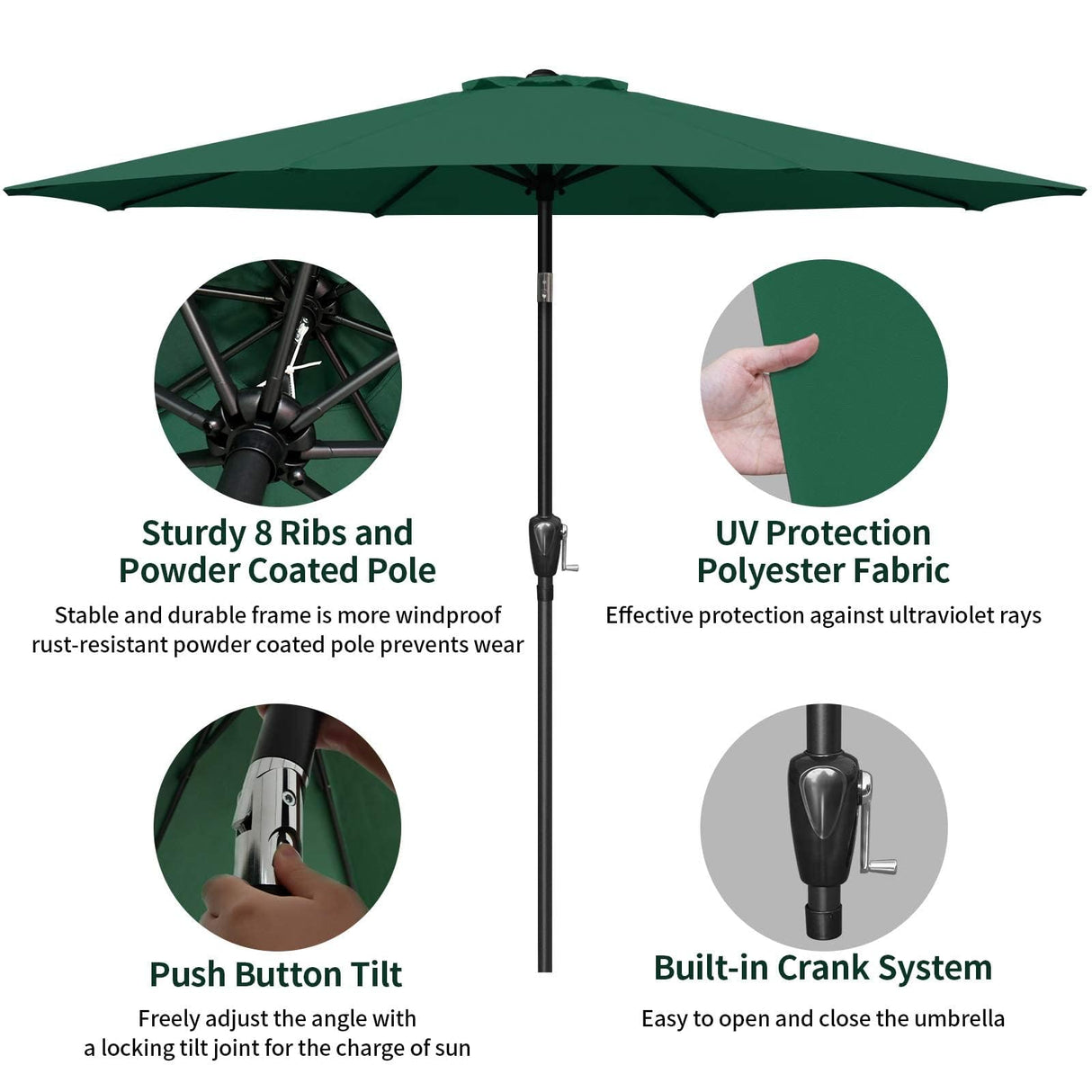 Sturdy 8 Ribs and Powder Coated Pole

Stable and durable frame is more windproof rust-resistant powder coated pole prevents wear

UV Protection Polyester Fabric

Effective protection against ultraviolet rays

Push Button Tilt

Freely adjust the angle with a locking tilt joint for the charge of sun

Built-in Crank System

Easy to open and close the umbrella